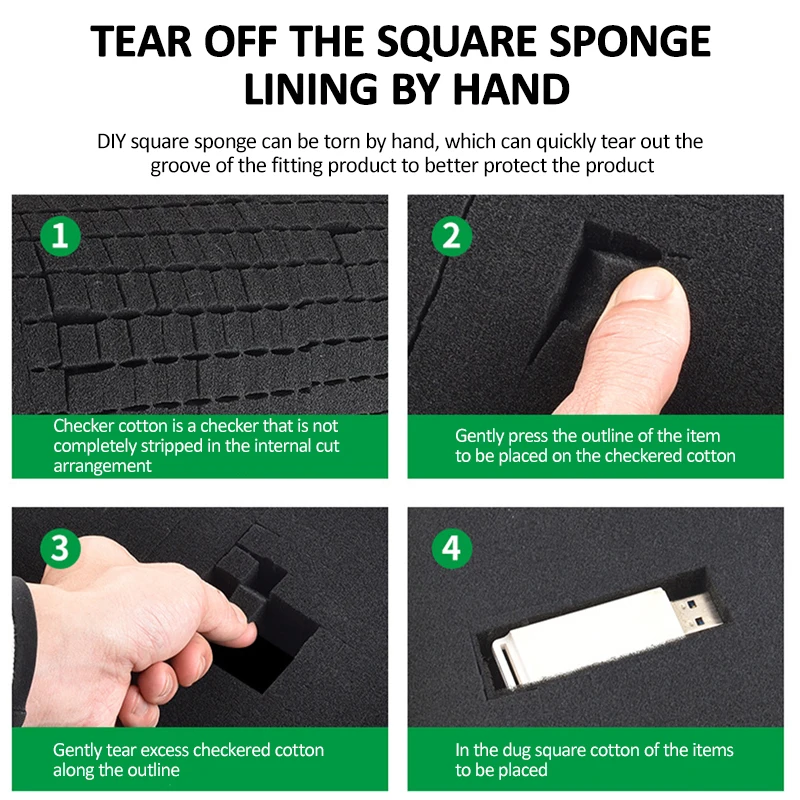 TEAR OFF THE SQUARE SPONGE LINING BY HAND

DIY square sponge can be torn by hand, which can quickly tear out the groove of the fitting product to better protect the product

1

Checker cotton is a checker that is not completely stripped in the internal cut arrangement

2

Gently press the outline of the item to be placed on the checkered cotton

3

Gently tear excess checkered cotton along the outline

4

In the dug square cotton of the items to be placed