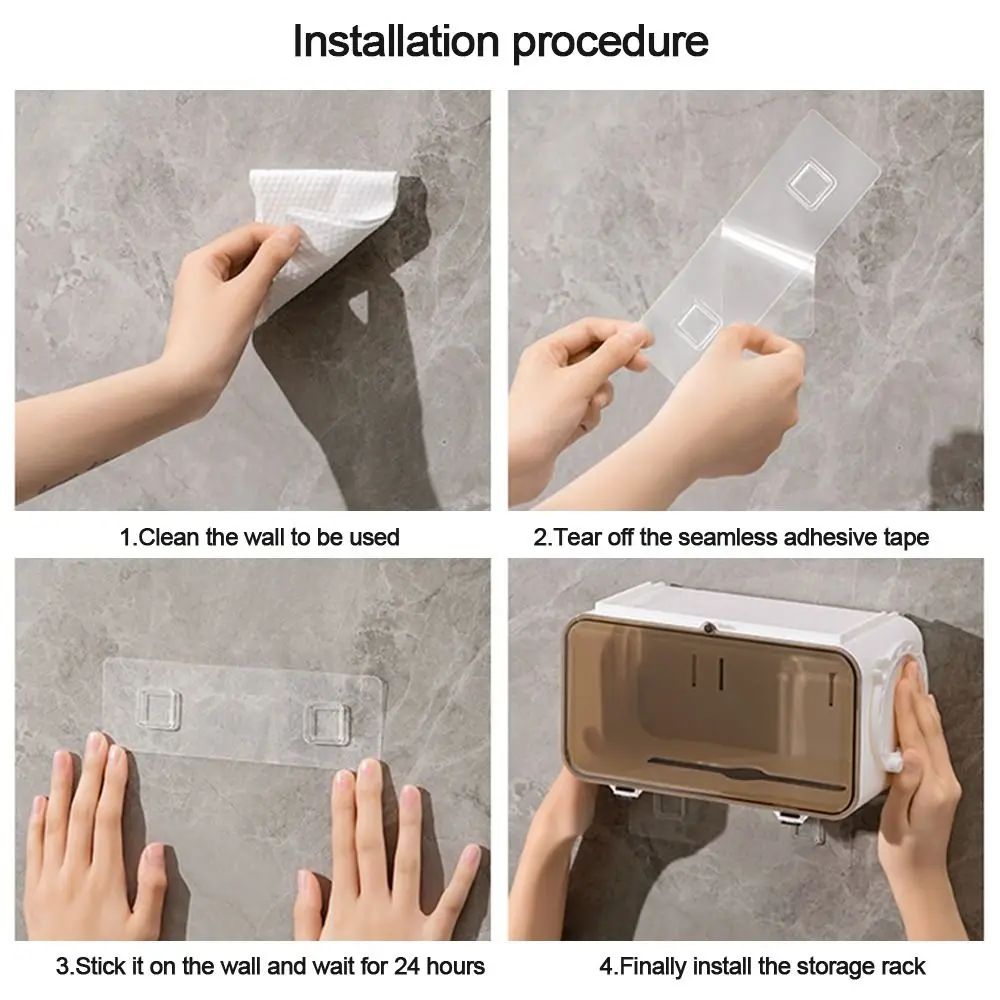 Installation procedure

1.Clean the wall to be used

2.Tear off the seamless adhesive tape

3.Stick it on the wall and wait for 24 hours

4.Finally install the storage rack