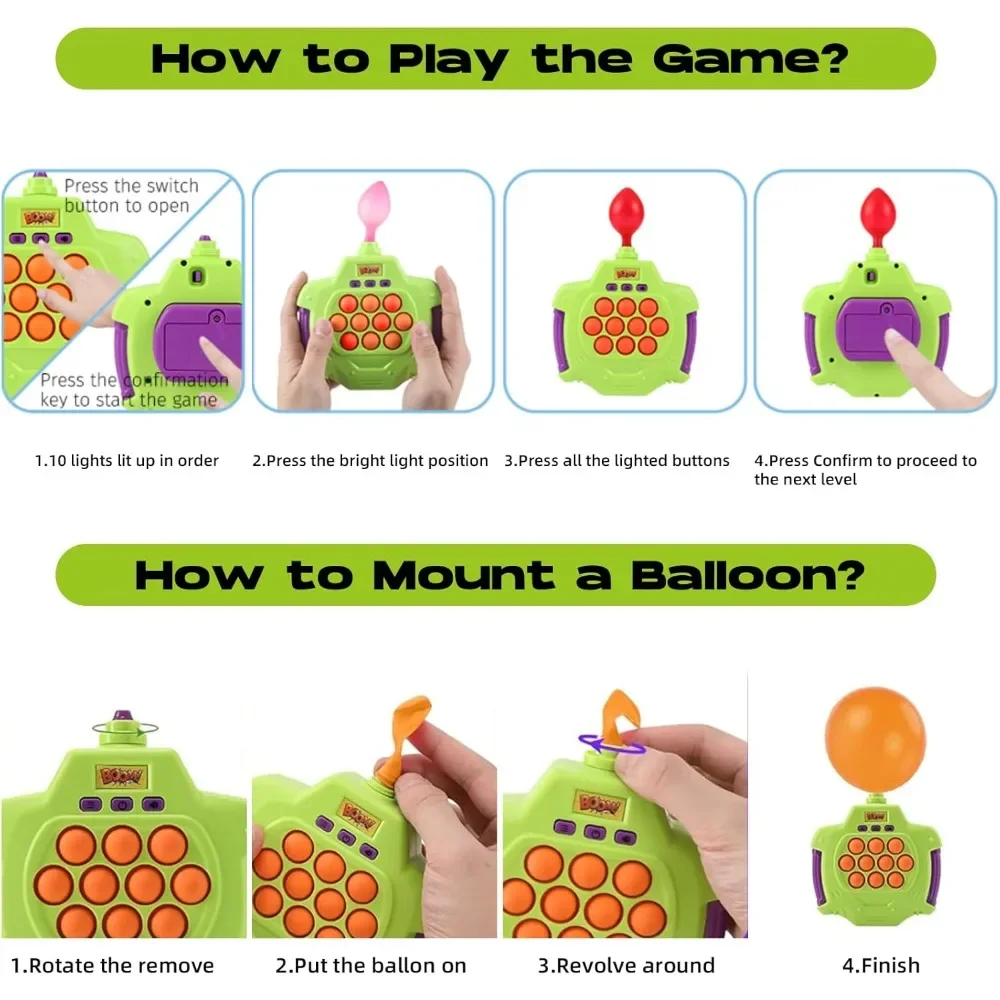 How to Play the Game?

Press the switch button to open

BOOM

Press the confirmation key to start the game

BOOM

BOOM

1.10 lights lit up in order

2.Press the bright light position

3.Press all the lighted buttons

4.Press Confirm to proceed to the next level

How to Mount a Balloon?

BOOM

BOOM

BOOM

BOOM

1.Rotate the remove

2.Put the ballon on

3.Revolve around

4.Finish