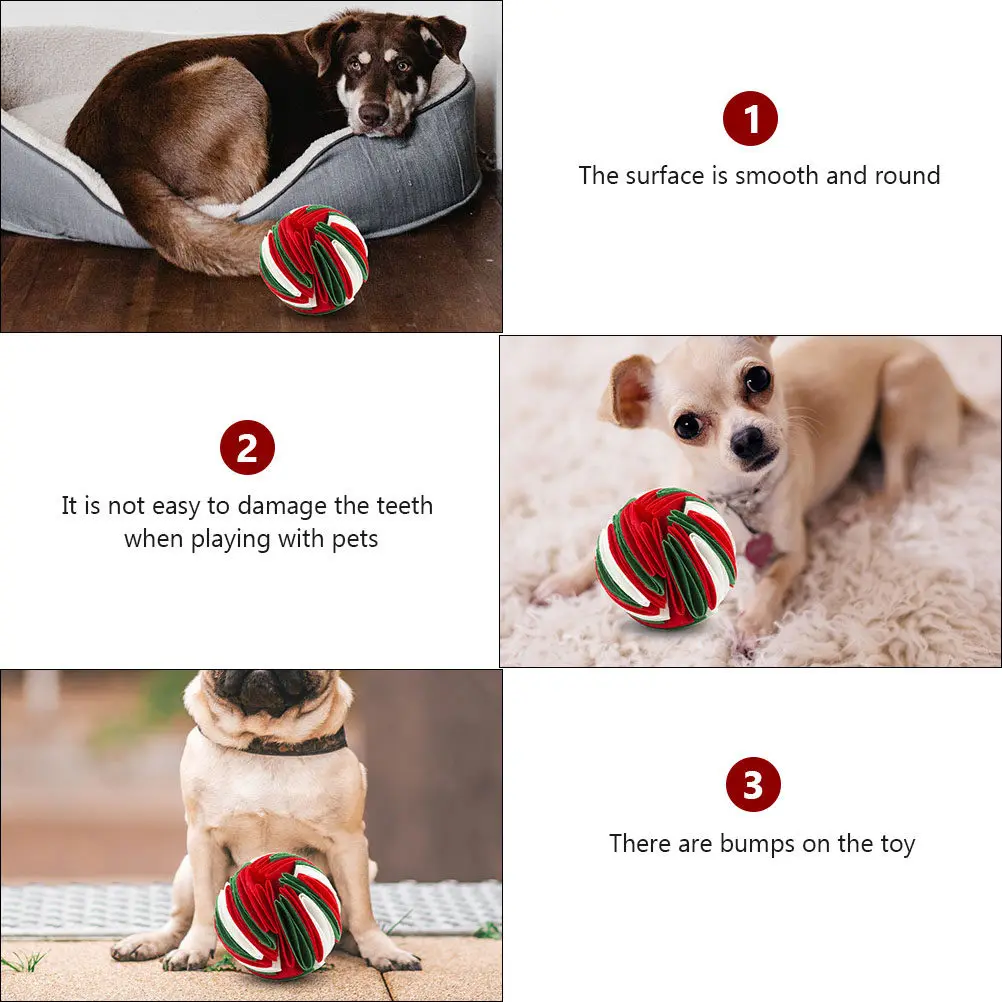 1

The surface is smooth and round

2

It is not easy to damage the teeth when playing with pets

3

There are bumps on the toy