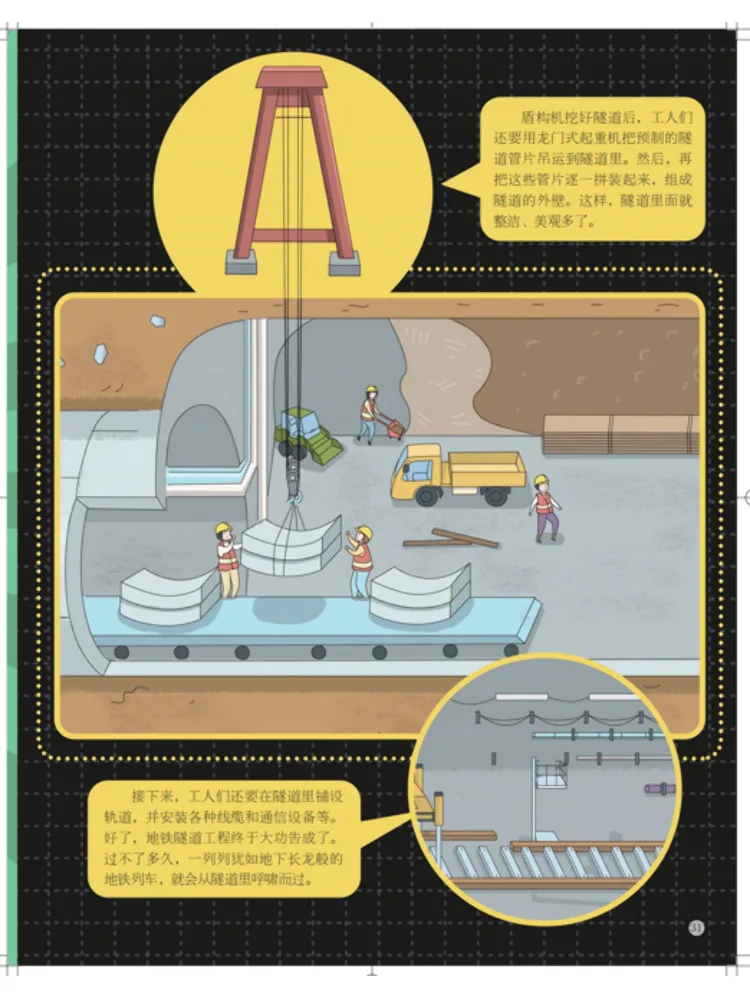 盾构机挖好隧道后，工人们还要用龙门式起重机把预制的隧道管片吊运到隧道里。然后，再把这些管片逐一拼装起来，组成隧道的外壁。这样，隧道里面就整洁、美观多了。

接下来，工人们还要在隧道里铺设轨道，并安装各种线缆和通信设备等。好了，地铁隧道工程终于大功告成了。过不了多久，一列列犹如地下长龙般的地铁列车，就会从隧道里呼啸而过。

31