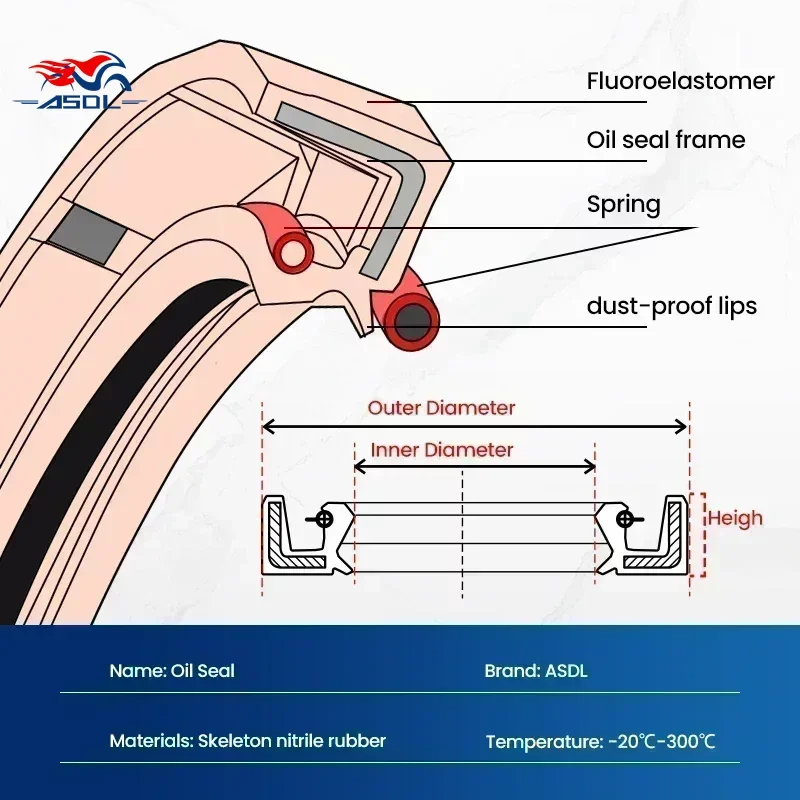 ASDL

Fluoroelastomer

Oil seal frame

Spring

dust-proof lips

Outer Diameter

Inner Diameter

Heigh

Name: Oil Seal

Brand: ASDL

Materials: Skeleton nitrile rubber

Temperature: -20℃-300℃