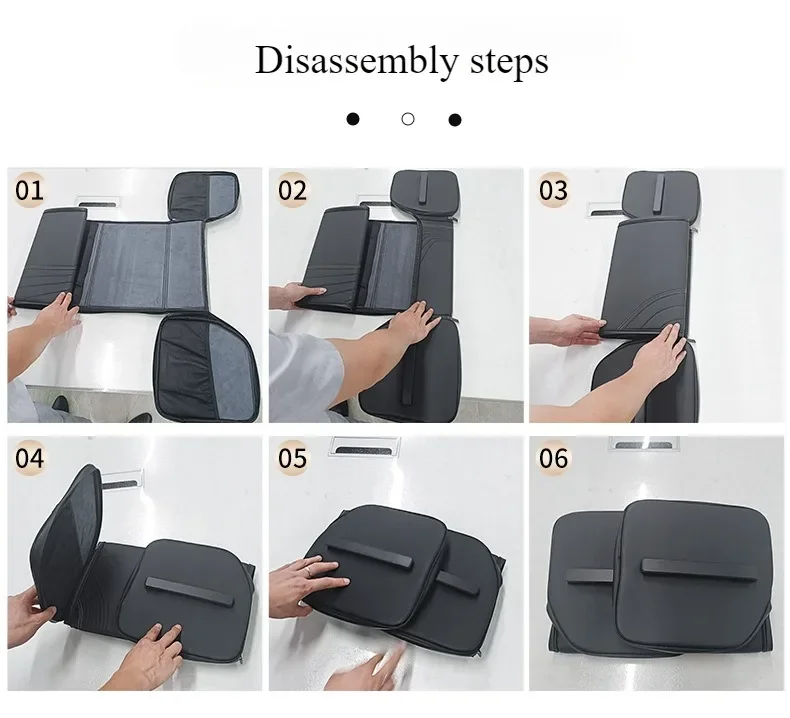 Disassembly steps

01

02

03

04

05

06