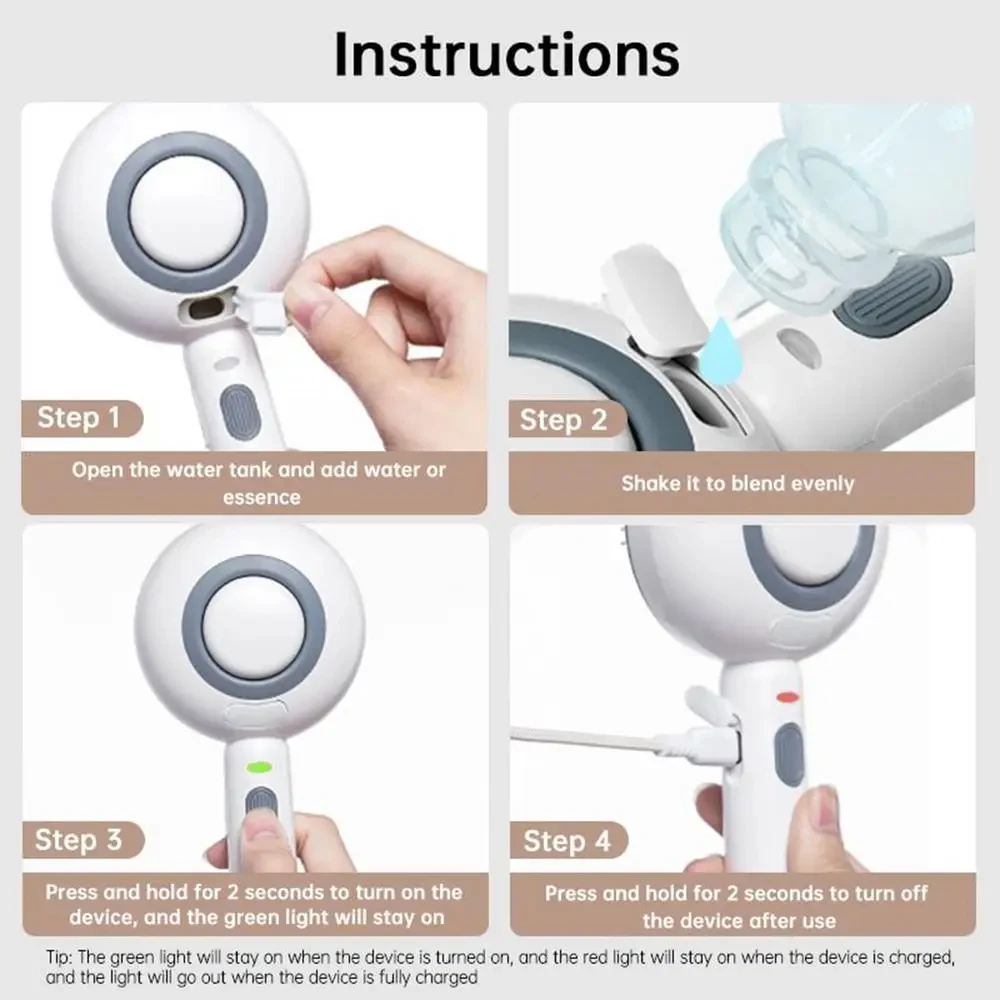 Instructions

Step 1

Open the water tank and add water or essence

Step 2

Shake it to blend evenly

Step 3

Press and hold for 2 seconds to turn on the device, and the green light will stay on

Step 4

Press and hold for 2 seconds to turn off the device after use

Tip: The green light will stay on when the device is turned on, and the red light will stay on when the device is charged, and the light will go out when the device is fully charged