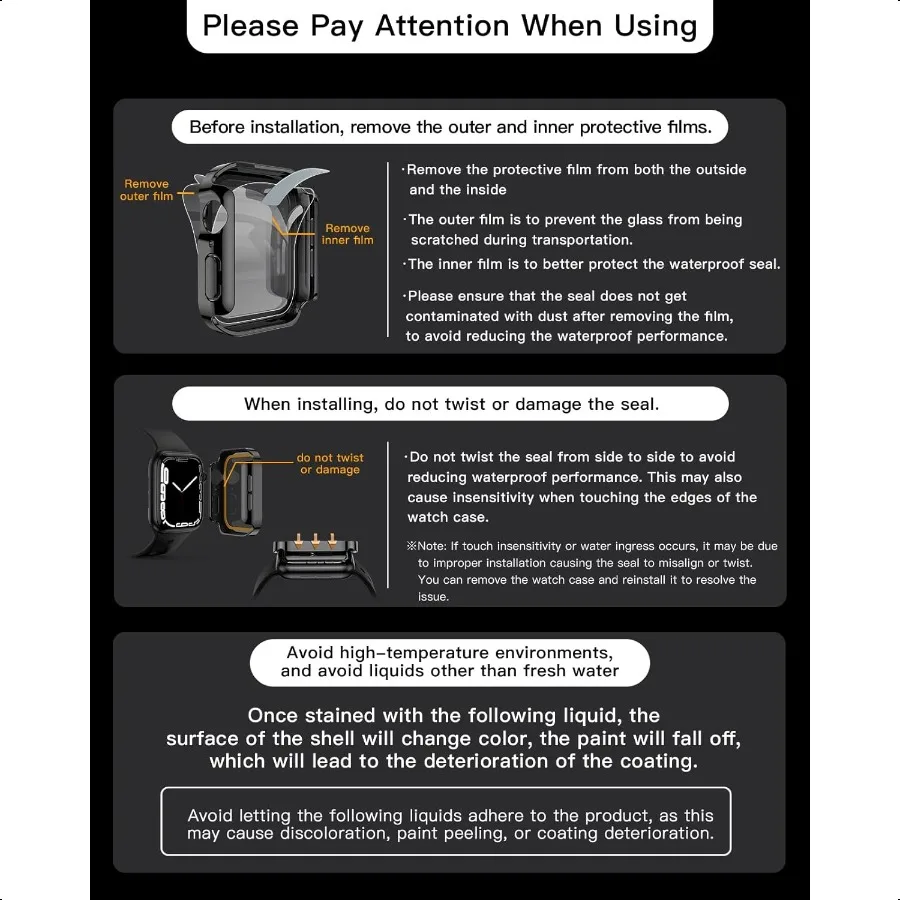 Please Pay Attention When Using

Before installation, remove the outer and inner protective films.

Remove outer film

Remove inner film

·Remove the protective film from both the outside and the inside

·The outer film is to prevent the glass from being scratched during transportation.

·The inner film is to better protect the waterproof seal.

·Please ensure that the seal does not get contaminated with dust after removing the film, to avoid reducing the waterproof performance.

When installing, do not twist or damage the seal.

do not twist or damage

·Do not twist the seal from side to side to avoid reducing waterproof performance. This may also cause insensitivity when touching the edges of the watch case.

※Note: If touch insensitivity or water ingress occurs, it may be due to improper installation causing the seal to misalign or twist. You can remove the watch case and reinstall it to resolve the issue.

Avoid high-temperature environments, and avoid liquids other than fresh water

Once stained with the following liquid, the surface of the shell will change color, the paint will fall off, which will lead to the deterioration of the coating.

Avoid letting the following liquids adhere to the product, as this may cause discoloration, paint peeling, or coating deterioration.