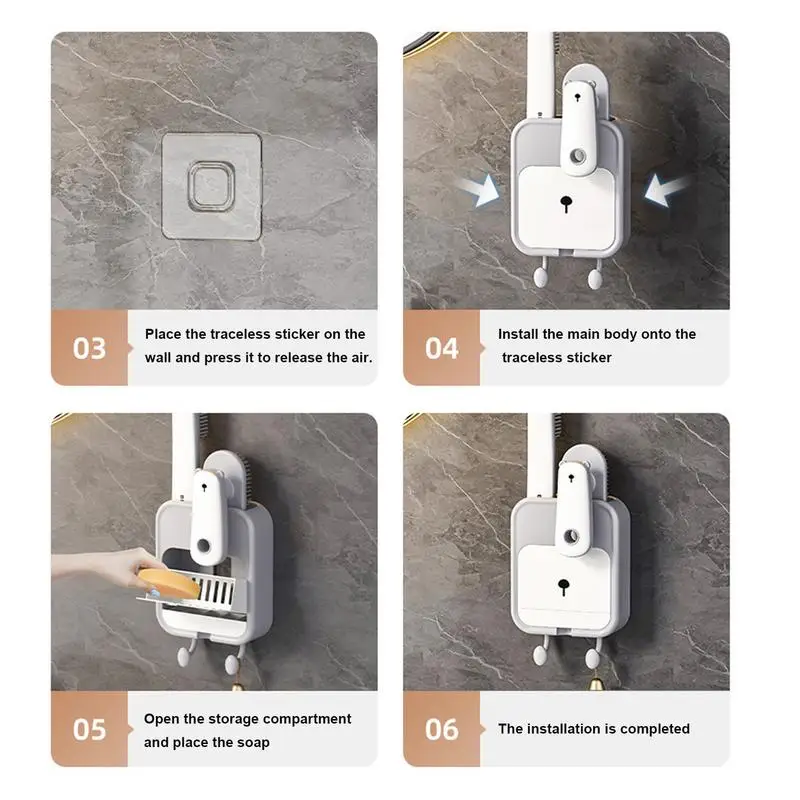 03

Place the traceless sticker on the wall and press it to release the air.

04

Install the main body onto the traceless sticker

05

Open the storage compartment and place the soap

06

The installation is completed