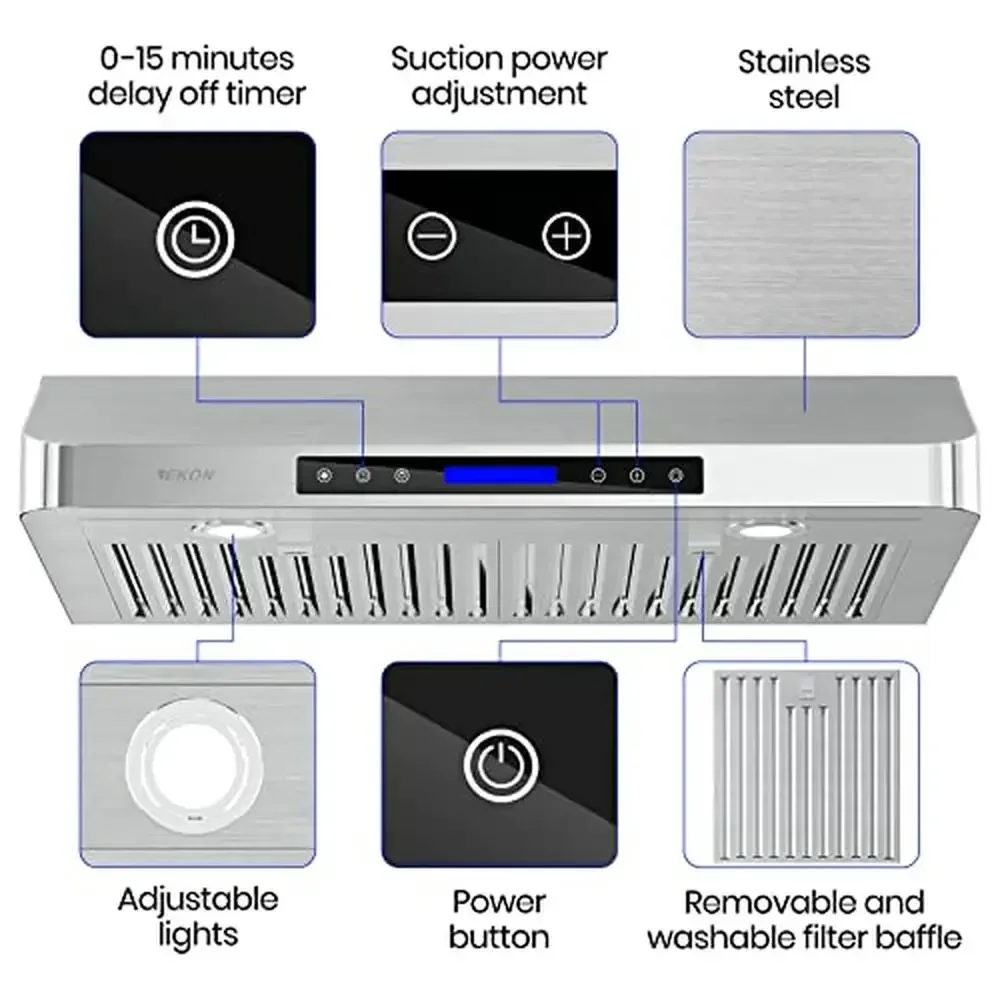 0-15 minutes delay off timer

Suction power adjustment

Stainless steel

EKON

Adjustable lights

Power button

Removable and washable filter baffle