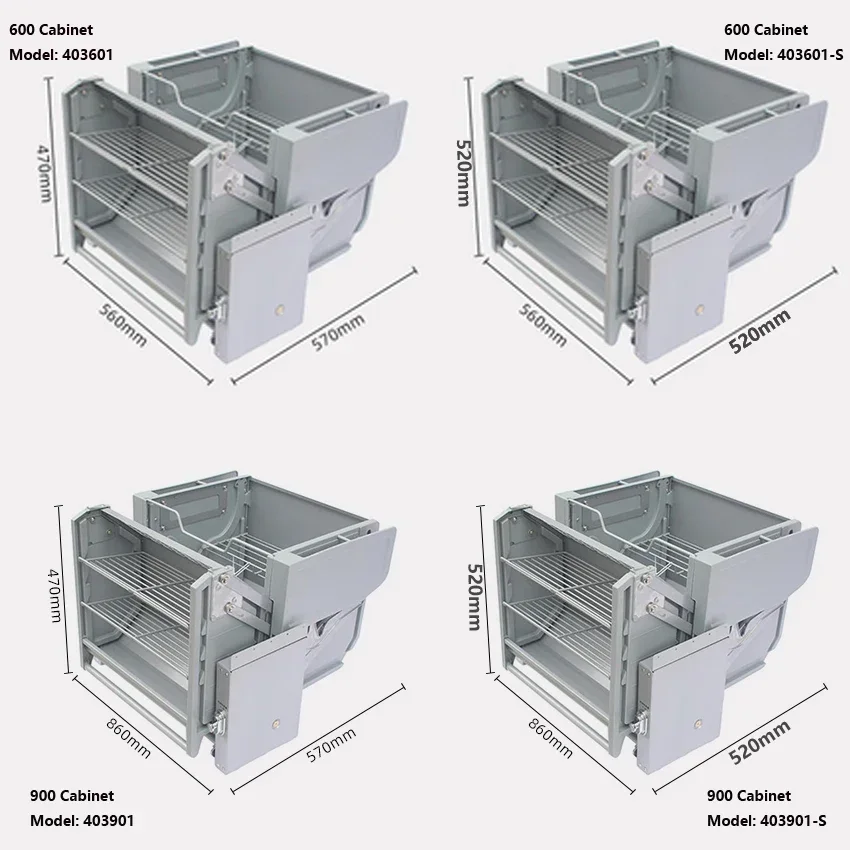 600 Cabinet
Model: 403601

470mm

560mm

570mm

600 Cabinet
Model: 403601-S

520mm

560mm

520mm

470mm

860mm

570mm

900 Cabinet
Model: 403901

520mm

860mm

520mm

900 Cabinet
Model: 403901-S