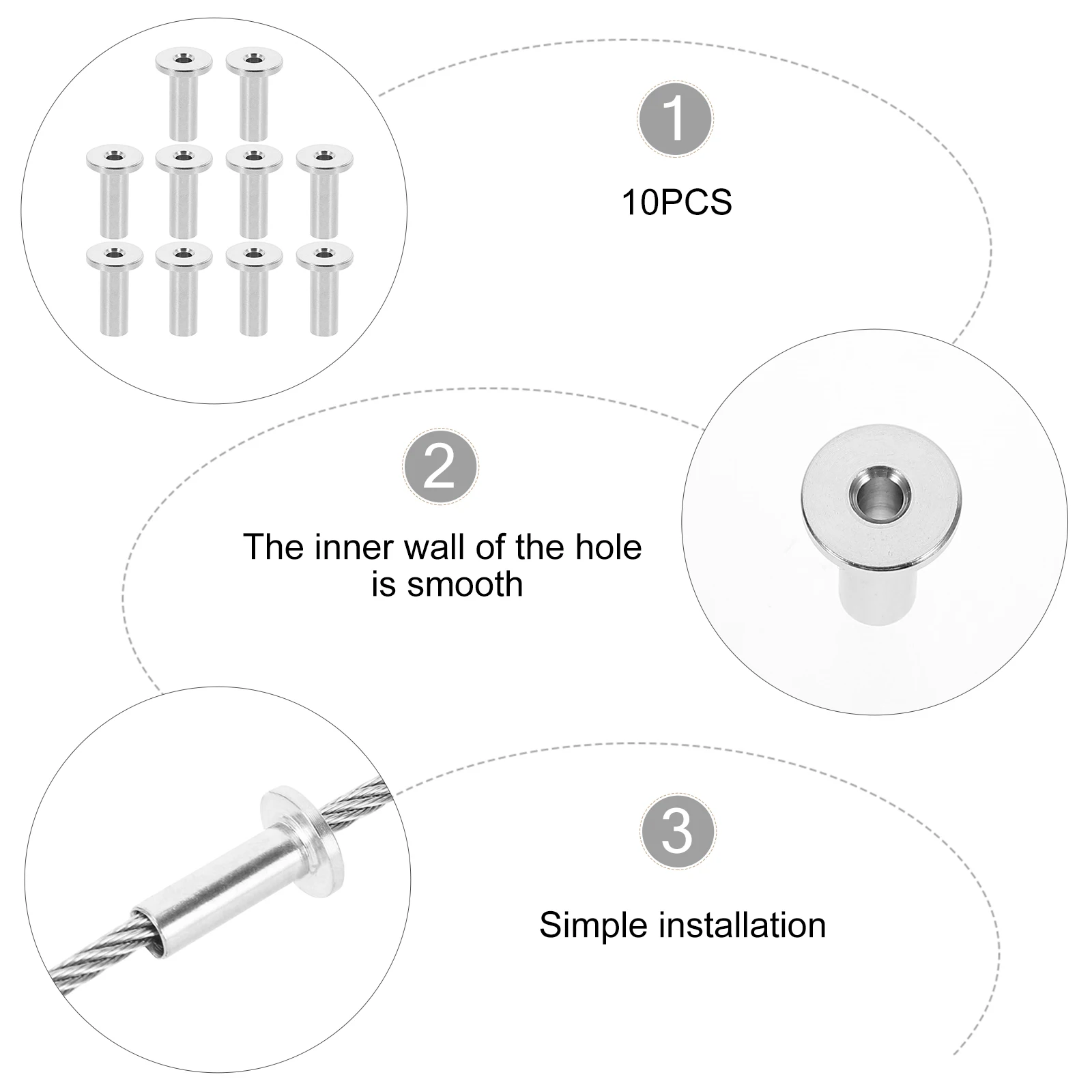 1

10PCS

2

The inner wall of the hole is smooth

3

Simple installation