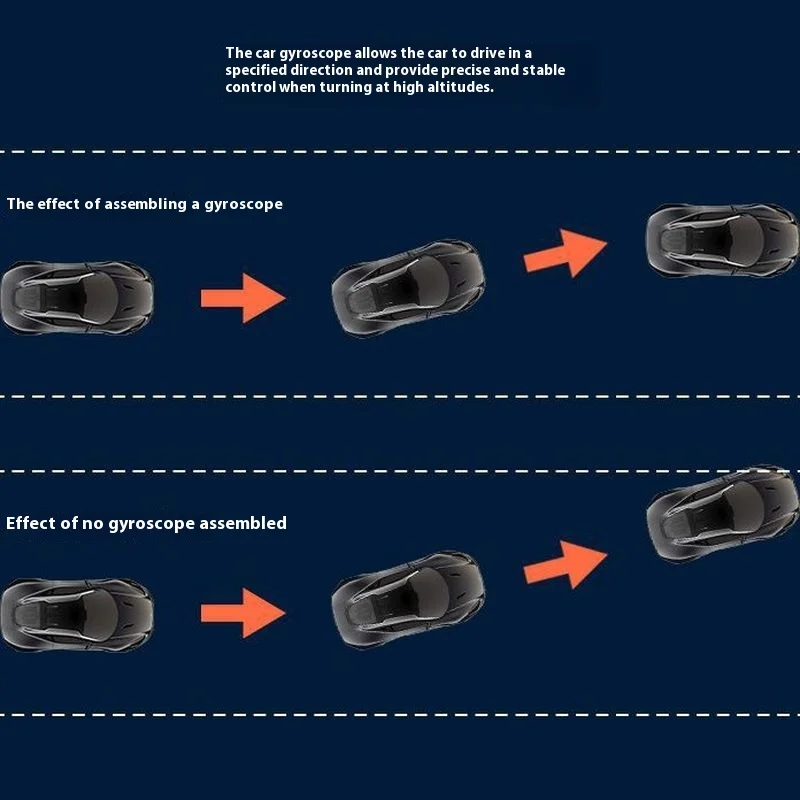 The car gyroscope allows the car to drive in a specified direction and provide precise and stable control when turning at high altitudes.

The effect of assembling a gyroscope

Effect of no gyroscope assembled