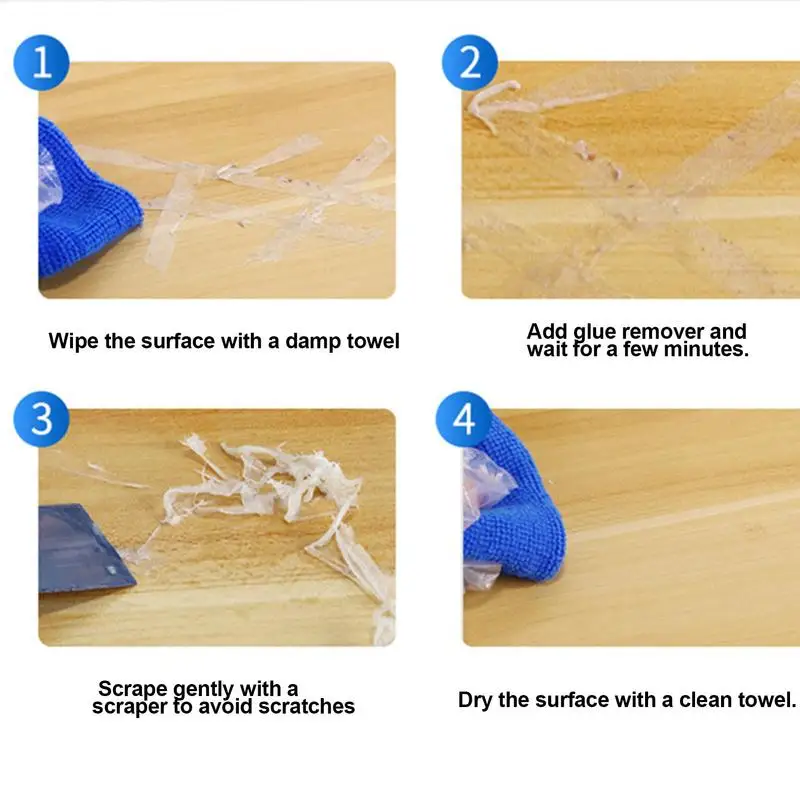 1

Wipe the surface with a damp towel

2

Add glue remover and wait for a few minutes.

3

Scrape gently with a scraper to avoid scratches

4

Dry the surface with a clean towel.