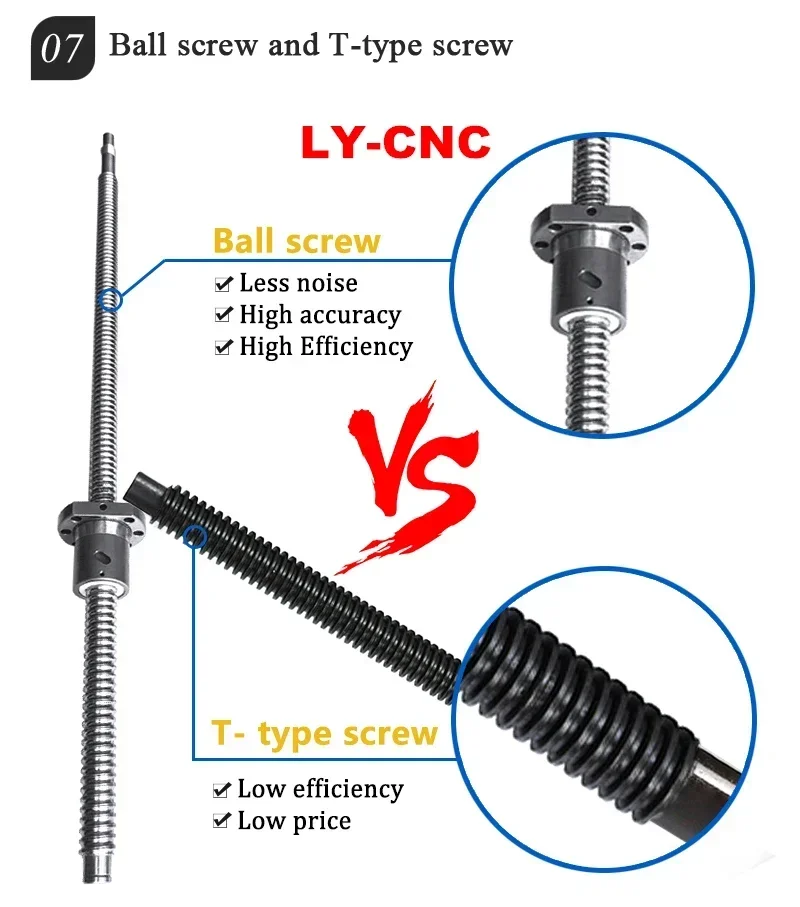 07 Ball screw and T-type screw

LY-CNC

Ball screw
☑ Less noise
☑ High accuracy
☑ High Efficiency

VS

T- type screw
☑ Low efficiency
☑ Low price