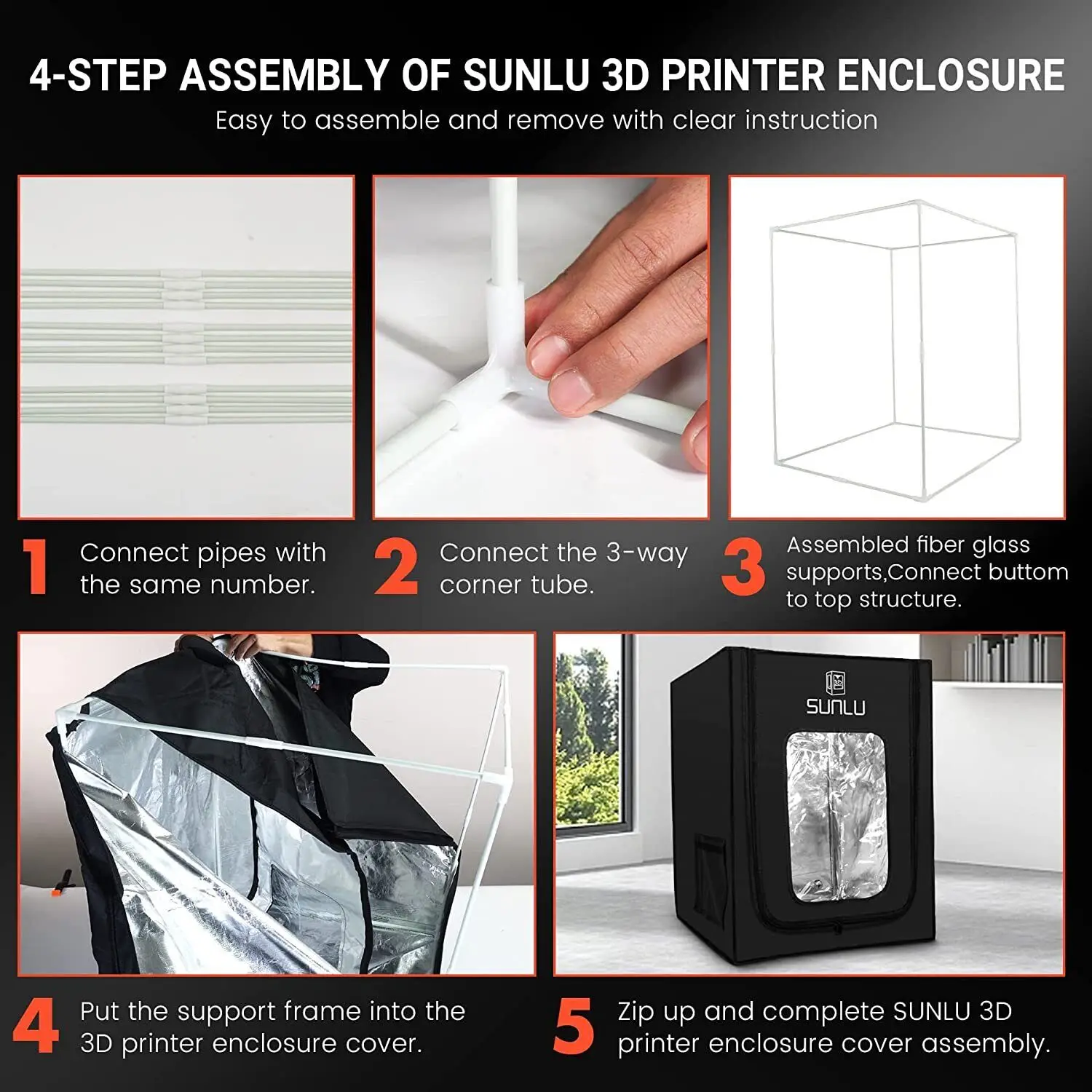 4-STEP ASSEMBLY OF SUNLU 3D PRINTER ENCLOSURE

Easy to assemble and remove with clear instruction

1 Connect pipes with the same number.

2 Connect the 3-way corner tube.

3 Assembled fiber glass supports,Connect buttom to top structure.

SUNLU

4 Put the support frame into the 3D printer enclosure cover.

5 Zip up and complete SUNLU 3D printer enclosure cover assembly.