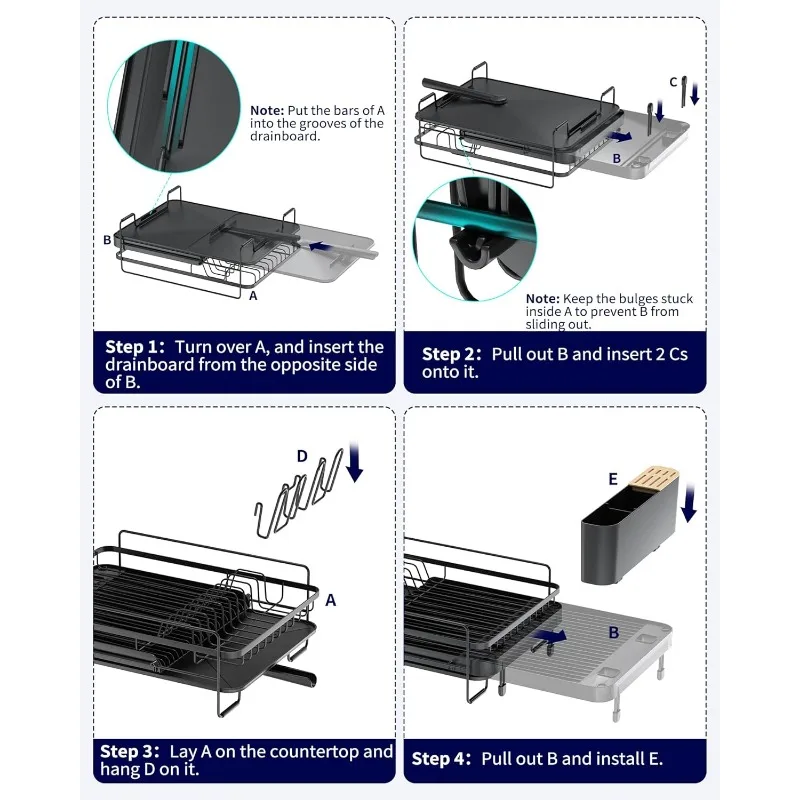 Note: Put the bars of A into the grooves of the drainboard.

B

A

Step 1: Turn over A, and insert the drainboard from the opposite side of B.

C

B

Note: Keep the bulges stuck inside A to prevent B from sliding out.

Step 2: Pull out B and insert 2 Cs onto it.

D

A

Step 3: Lay A on the countertop and hang D on it.

E

B

Step 4: Pull out B and install E.