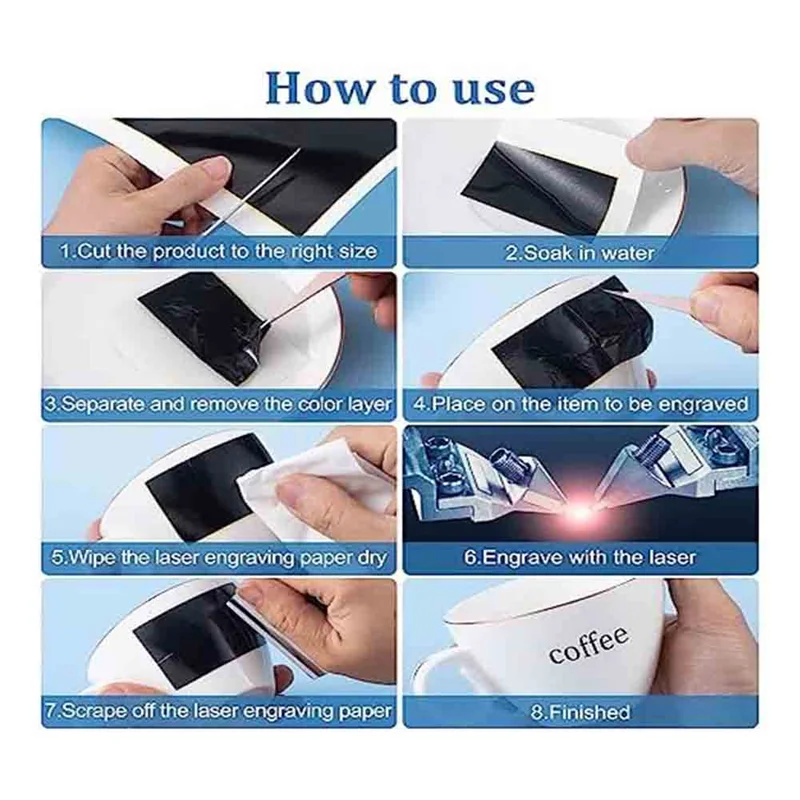 How to use

1.Cut the product to the right size

2.Soak in water

3.Separate and remove the color layer

4.Place on the item to be engraved

5.Wipe the laser engraving paper dry

6.Engrave with the laser

7.Scrape off the laser engraving paper

coffee

8.Finished