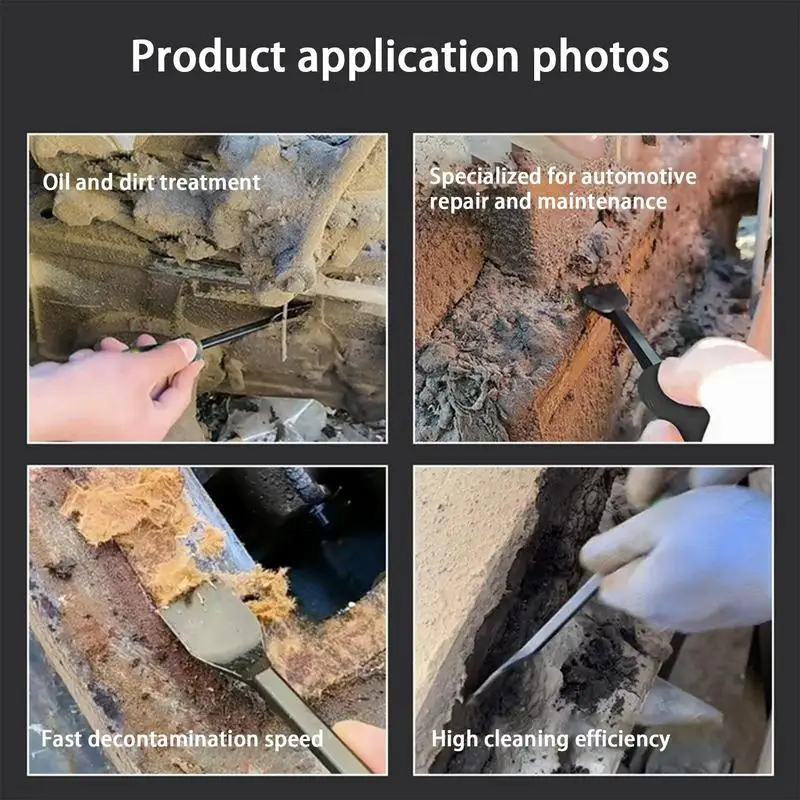 Product application photos

Oil and dirt treatment

Specialized for automotive repair and maintenance

Fast decontamination speed

High cleaning efficiency