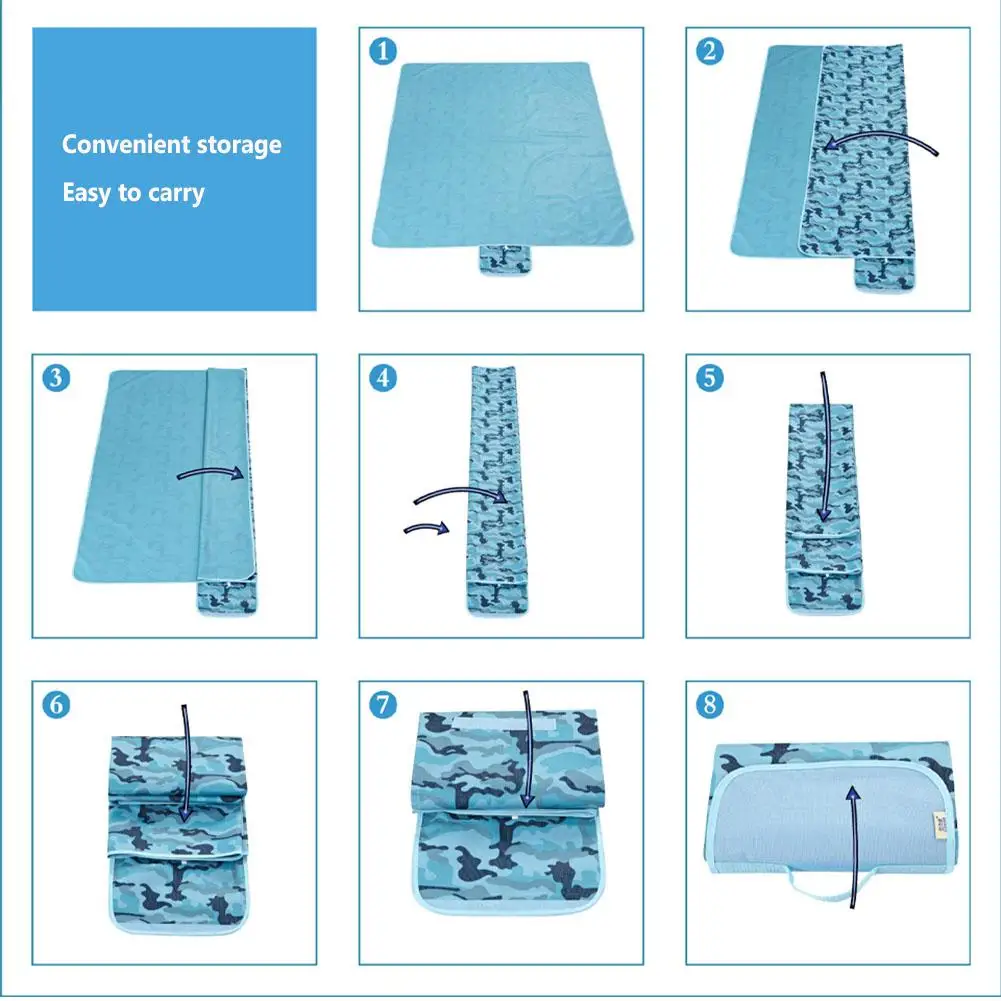 Convenient storage

Easy to carry

1

2

3

4

5

6

7

8