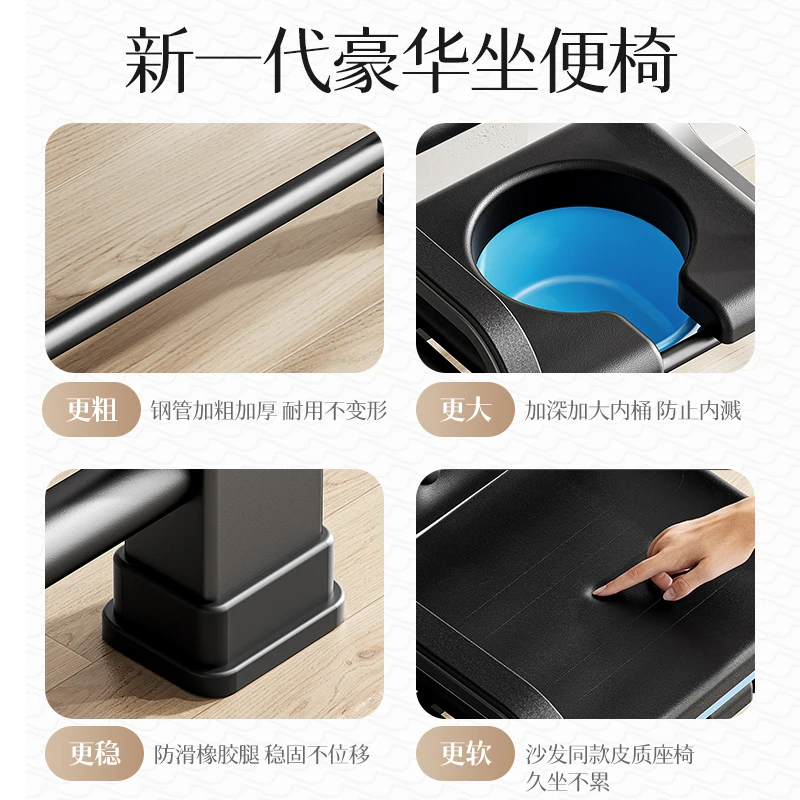 新一代豪华坐便椅

更粗 钢管加粗加厚 耐用不变形

更大 加深加大内桶 防止内溅

更稳 防滑橡胶腿 稳固不位移

更软 沙发同款皮质座椅 久坐不累