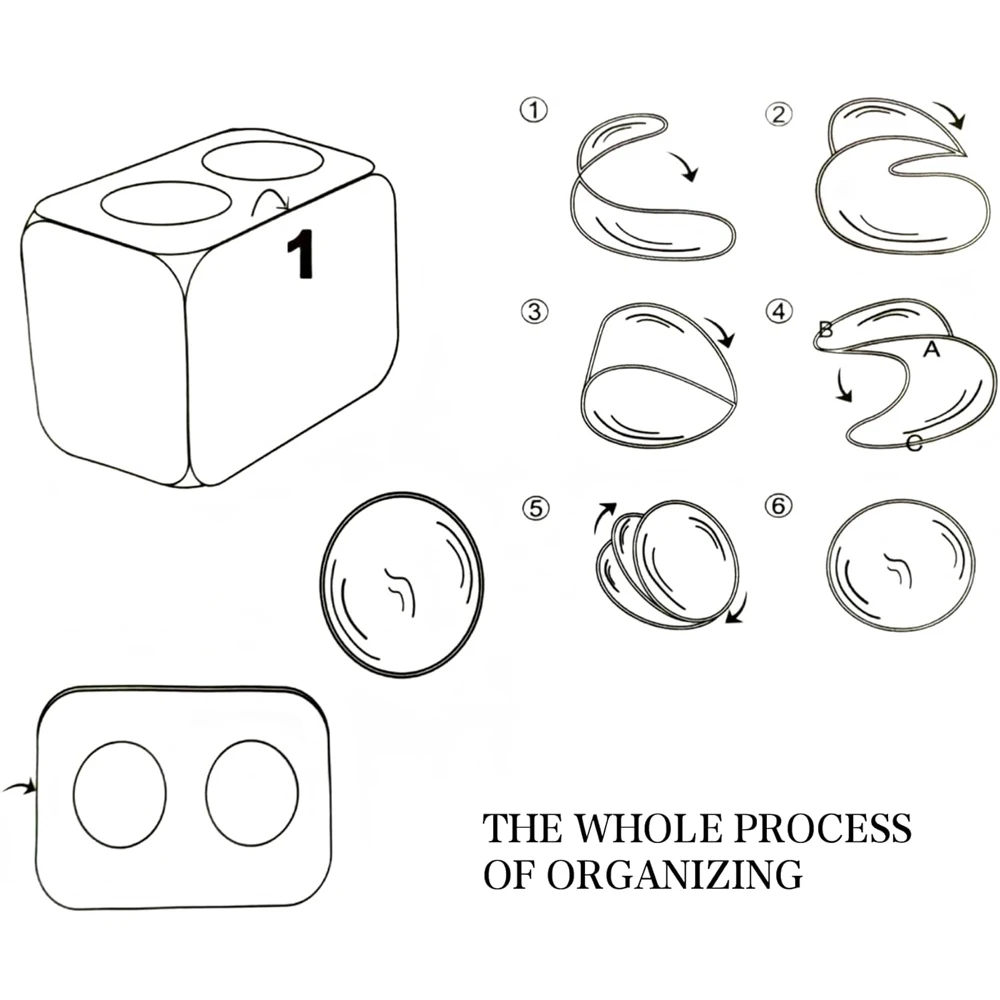 1

①

②

③

④

B

A

C

⑤

⑥

THE WHOLE PROCESS OF ORGANIZING