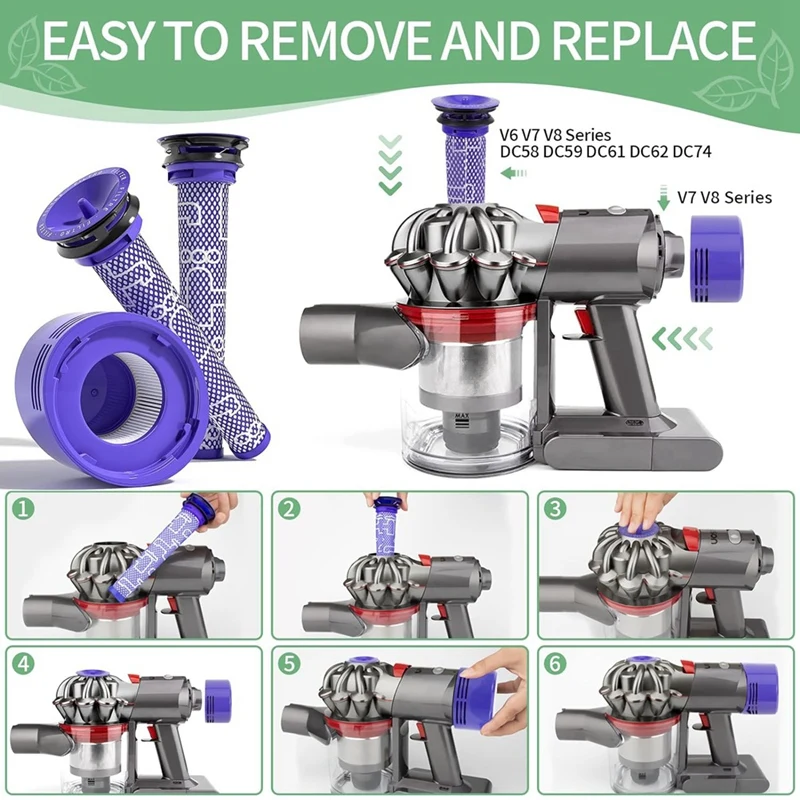 EASY TO REMOVE AND REPLACE

V6 V7 V8 Series
DC58 DC59 DC61 DC62 DC74

V7 V8 Series

MAX

1

2

3

4

5

6