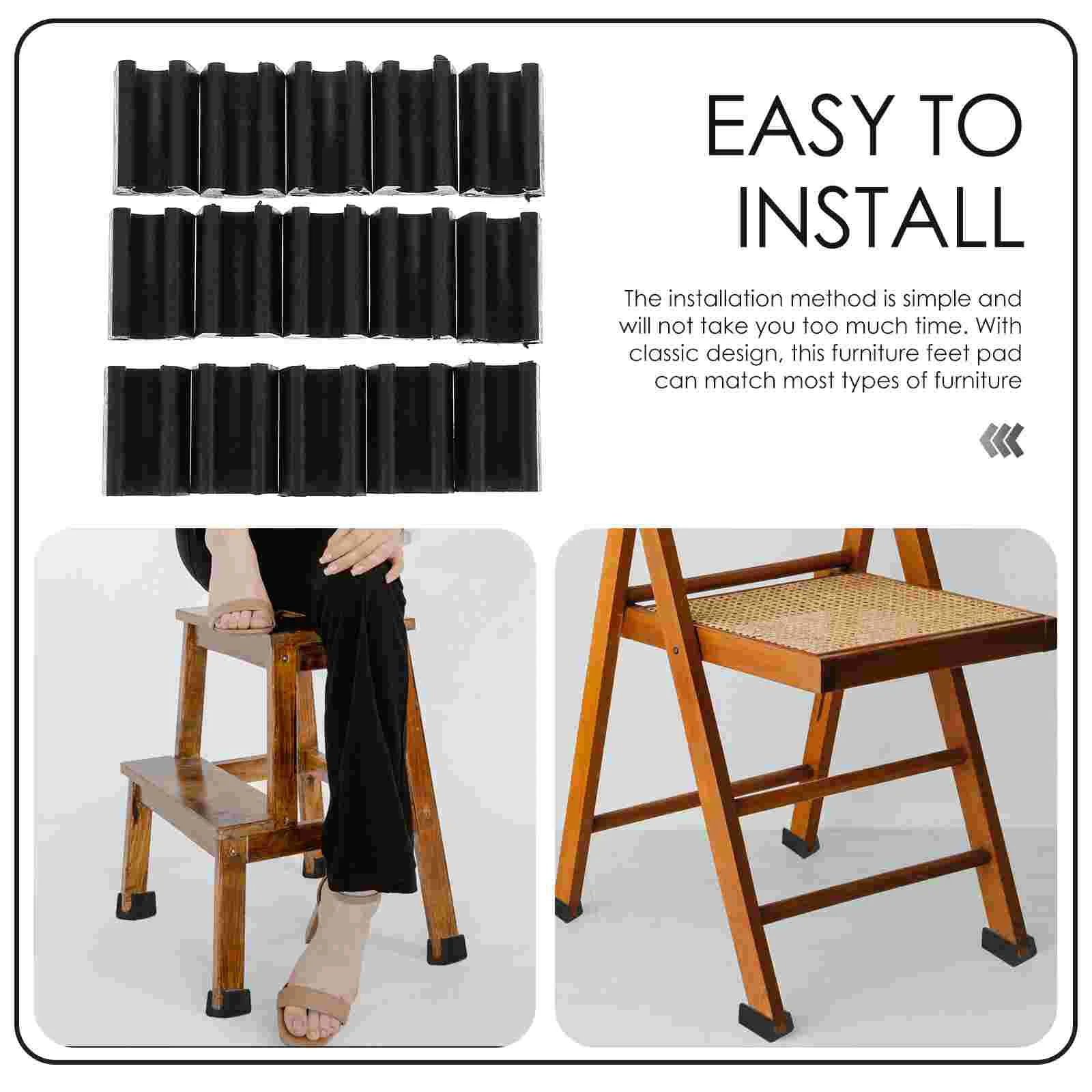 EASY TO INSTALL

The installation method is simple and will not take you too much time. With classic design, this furniture feet pad can match most types of furniture