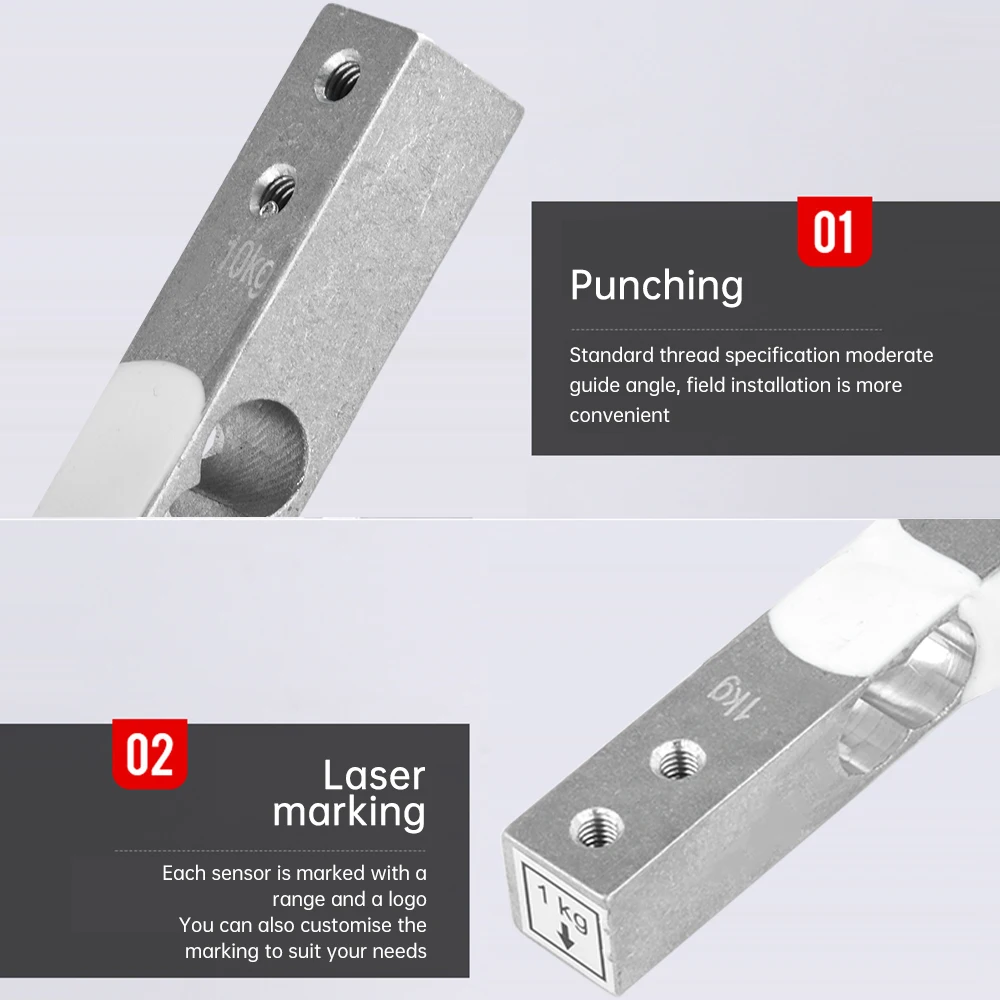 10kg

01

Punching

Standard thread specification moderate guide angle, field installation is more convenient

02

Laser marking

Each sensor is marked with a range and a logo
You can also customise the marking to suit your needs

1kg

1 kg