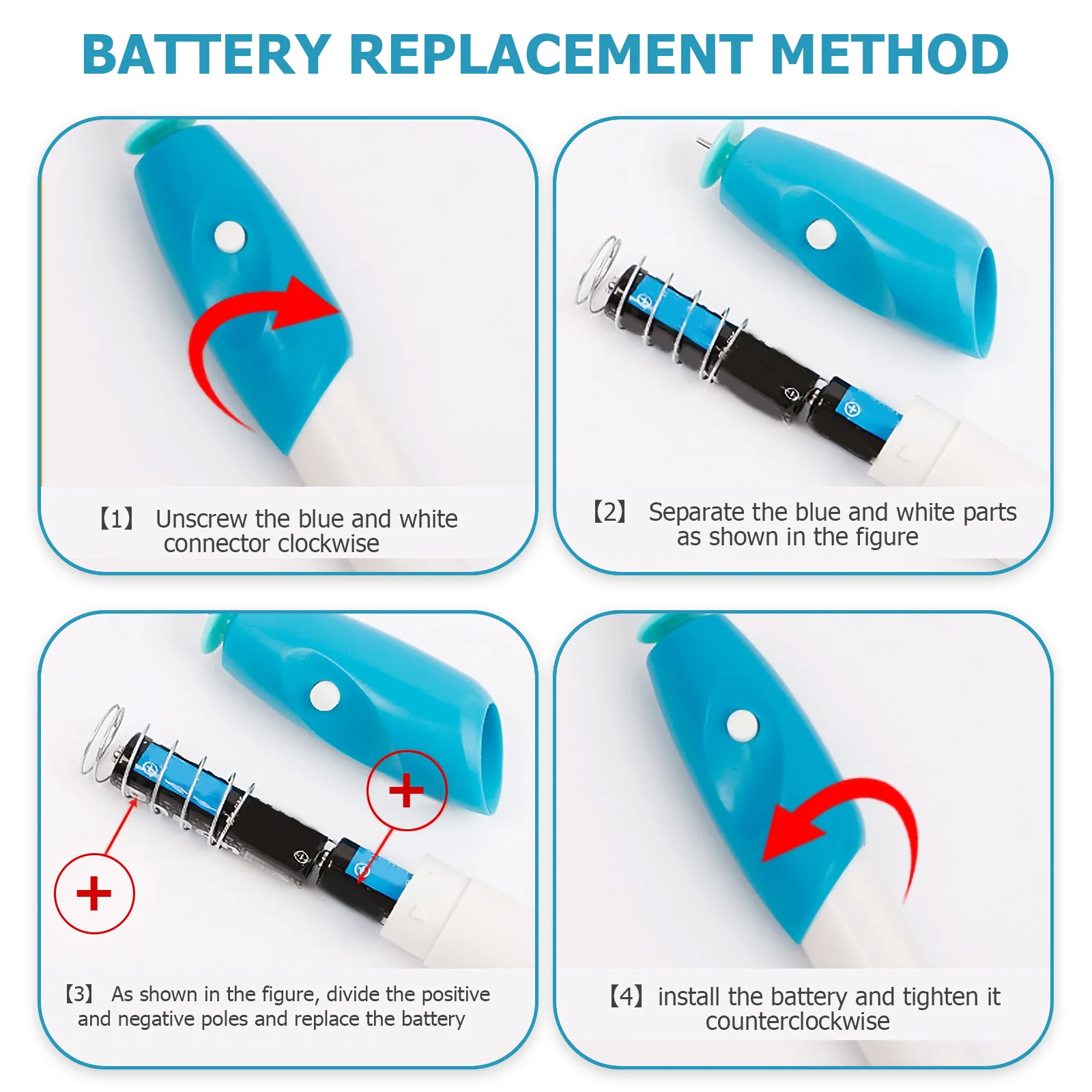 BATTERY REPLACEMENT METHOD

【1】 Unscrew the blue and white connector clockwise

【2】 Separate the blue and white parts as shown in the figure

+

+

【3】 As shown in the figure, divide the positive and negative poles and replace the battery

【4】 install the battery and tighten it counterclockwise