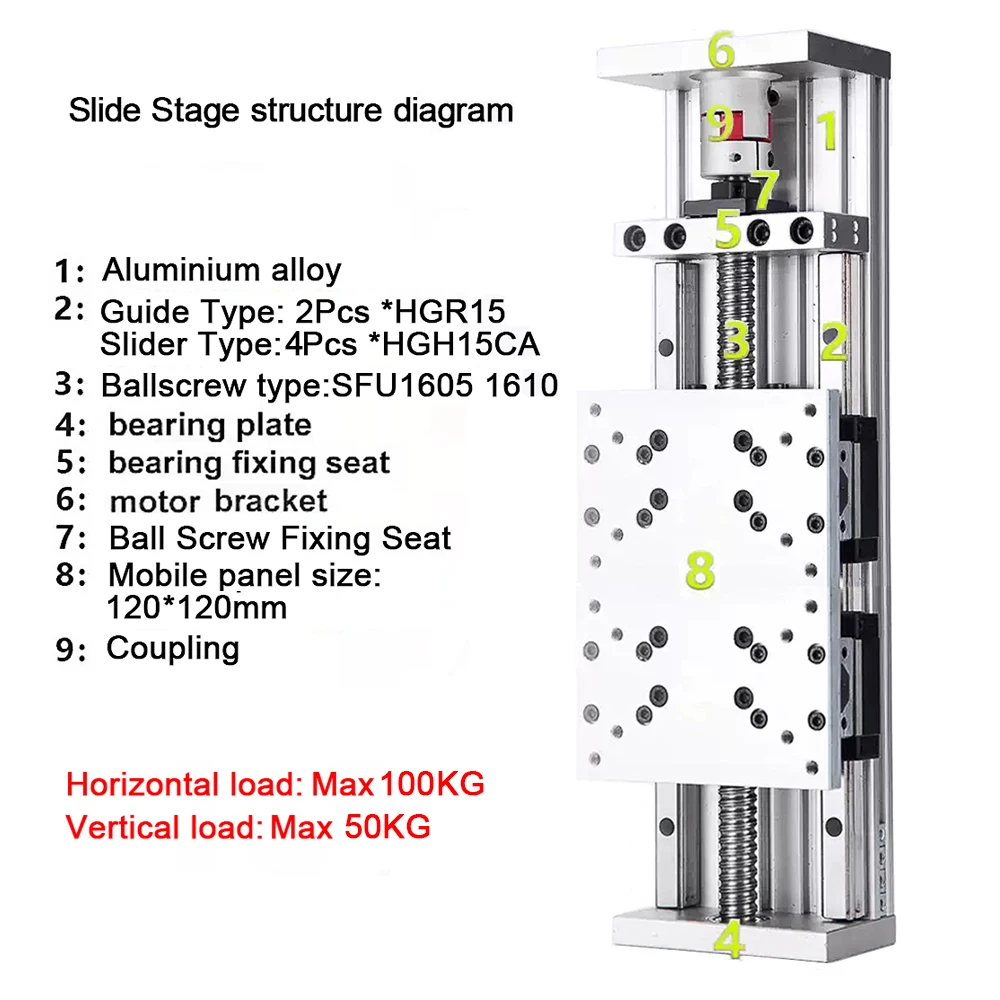 Slide Stage structure diagram

1: Aluminium alloy
2: Guide Type: 2Pcs *HGR15
Slider Type:4Pcs *HGH15CA
3: Ballscrew type:SFU1605 1610
4: bearing plate
5: bearing fixing seat
6: motor bracket
7: Ball Screw Fixing Seat
8: Mobile panel size: 120*120mm
9: Coupling

Horizontal load: Max 100KG
Vertical load: Max 50KG

6
9
1
7
5
3
2
8
4