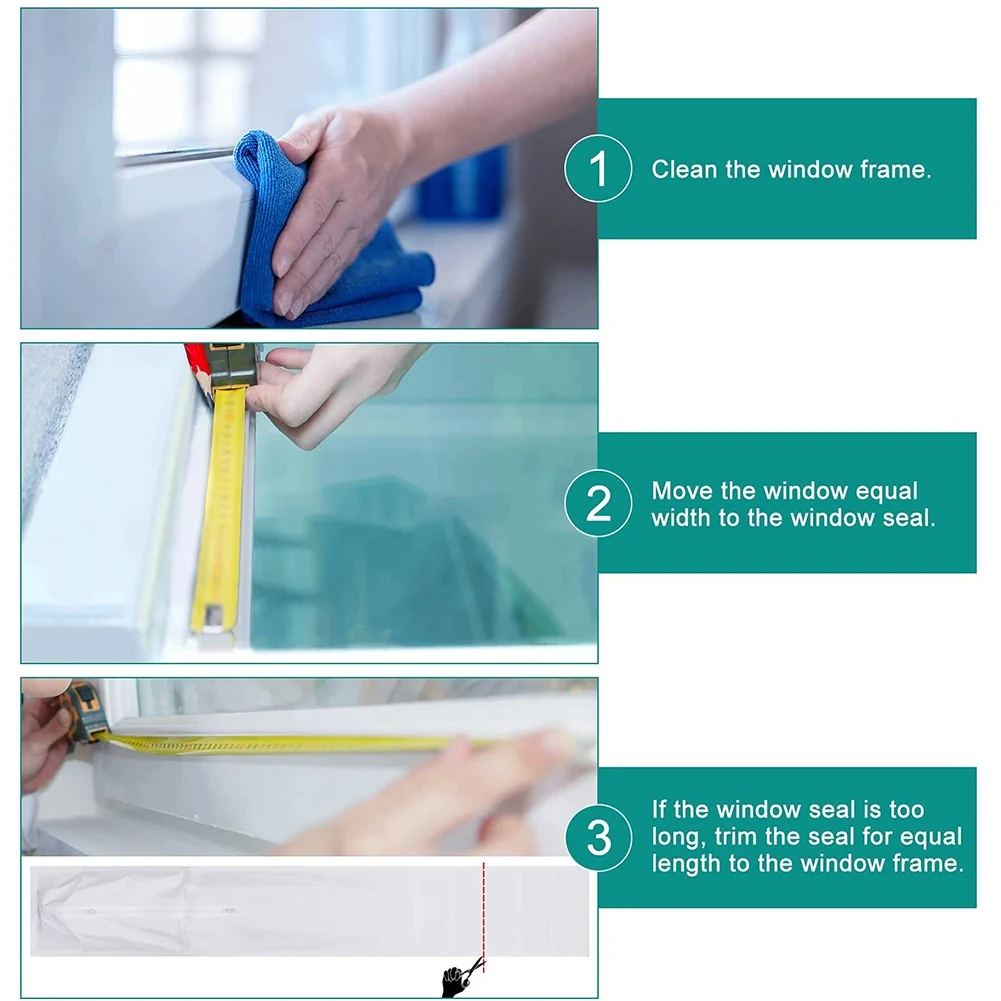 1 Clean the window frame.

2 Move the window equal width to the window seal.

3 If the window seal is too long, trim the seal for equal length to the window frame.