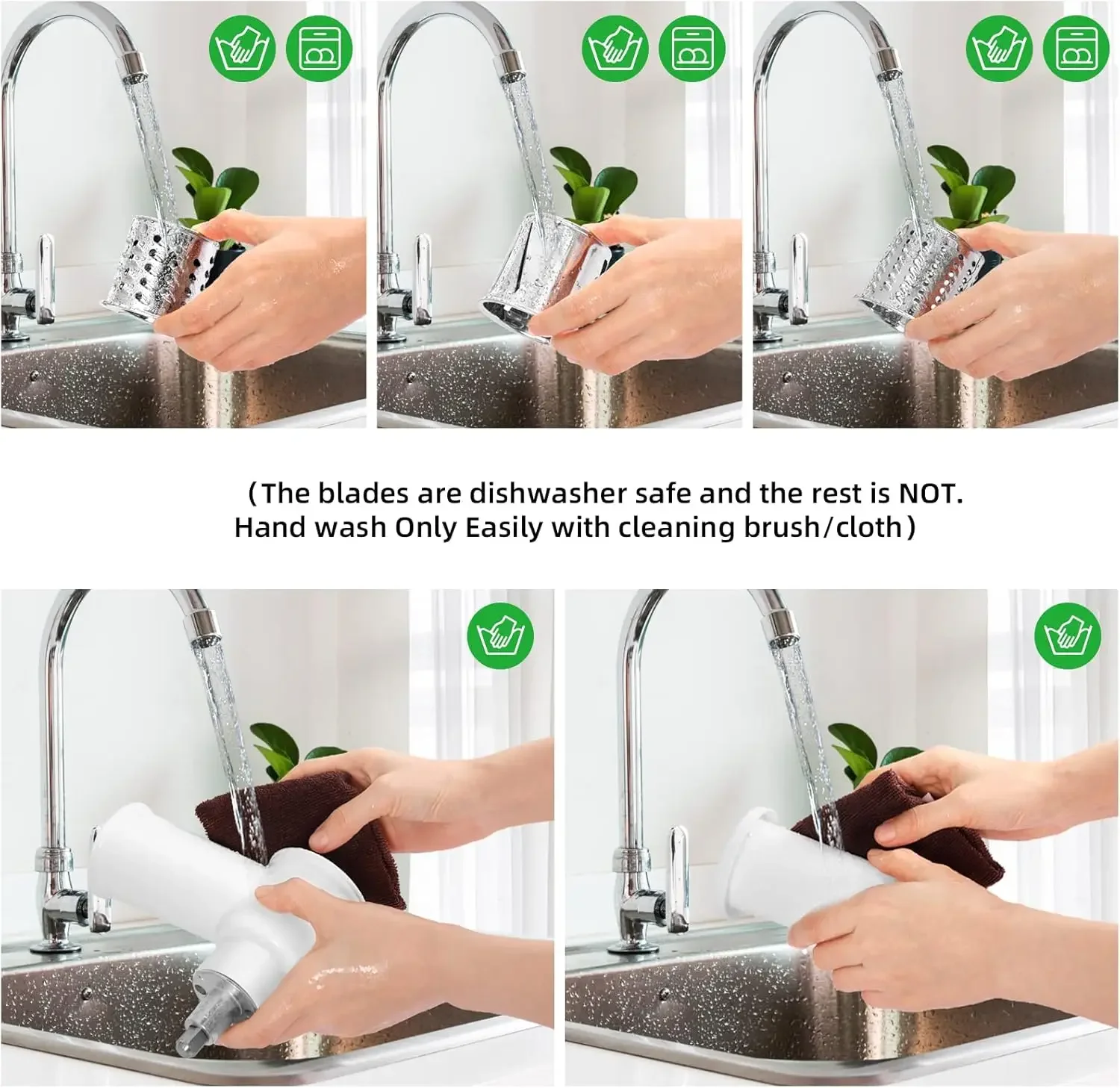 (The blades are dishwasher safe and the rest is NOT. Hand wash Only Easily with cleaning brush/cloth)