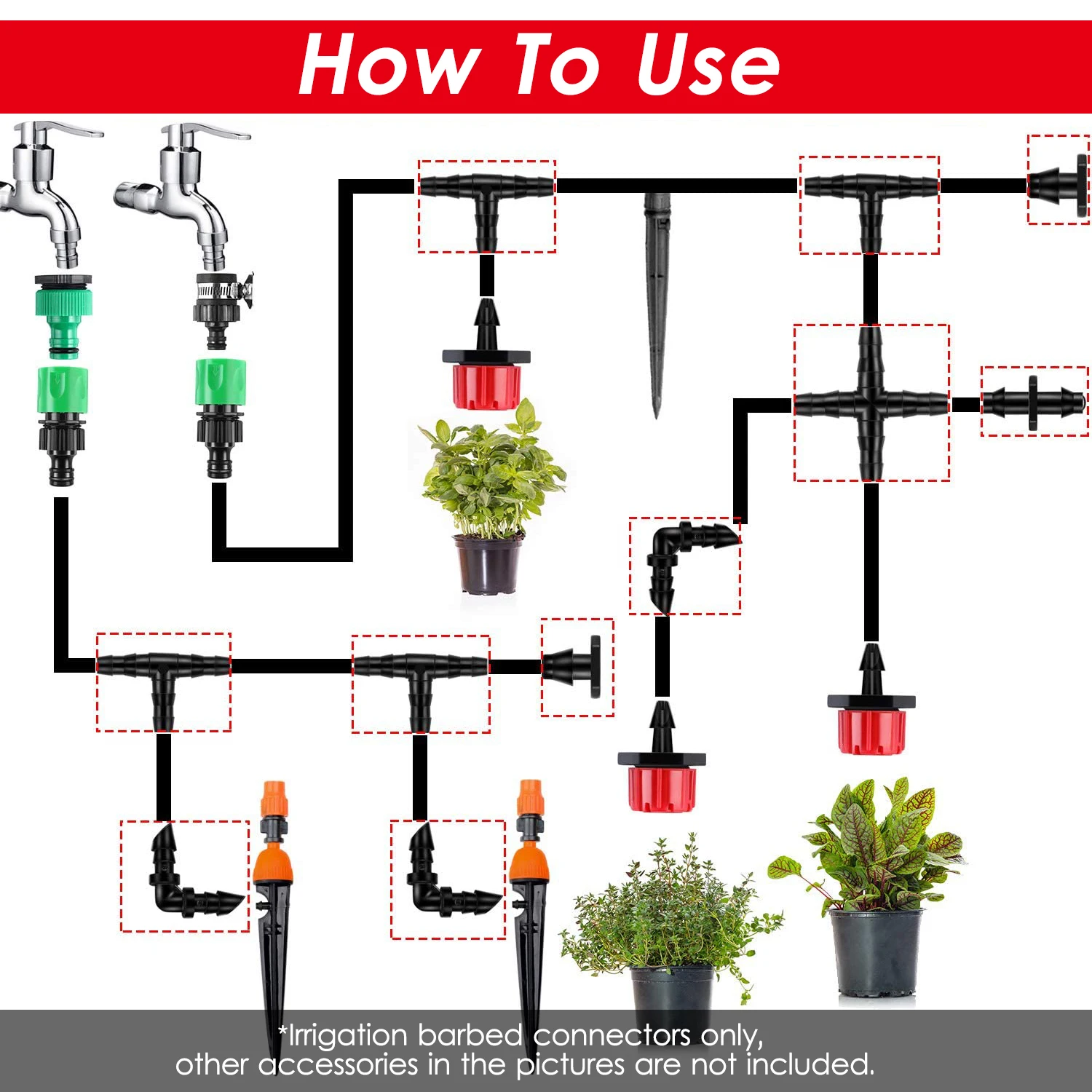 How To Use

*Irrigation barbed connectors only, other accessories in the pictures are not included.