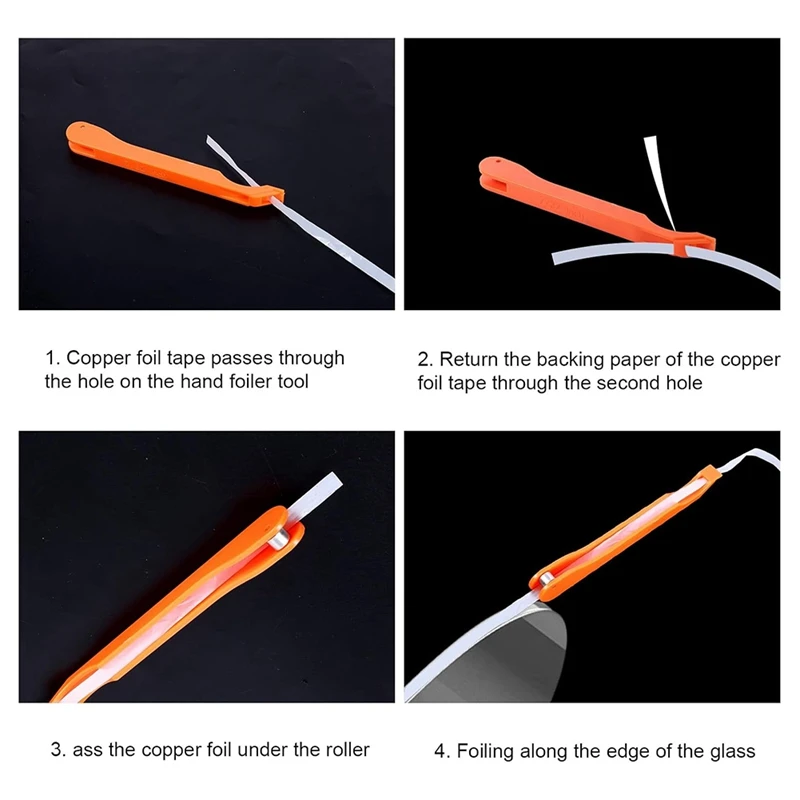 1. Copper foil tape passes through the hole on the hand foiler tool

2. Return the backing paper of the copper foil tape through the second hole

3. ass the copper foil under the roller

4. Foiling along the edge of the glass