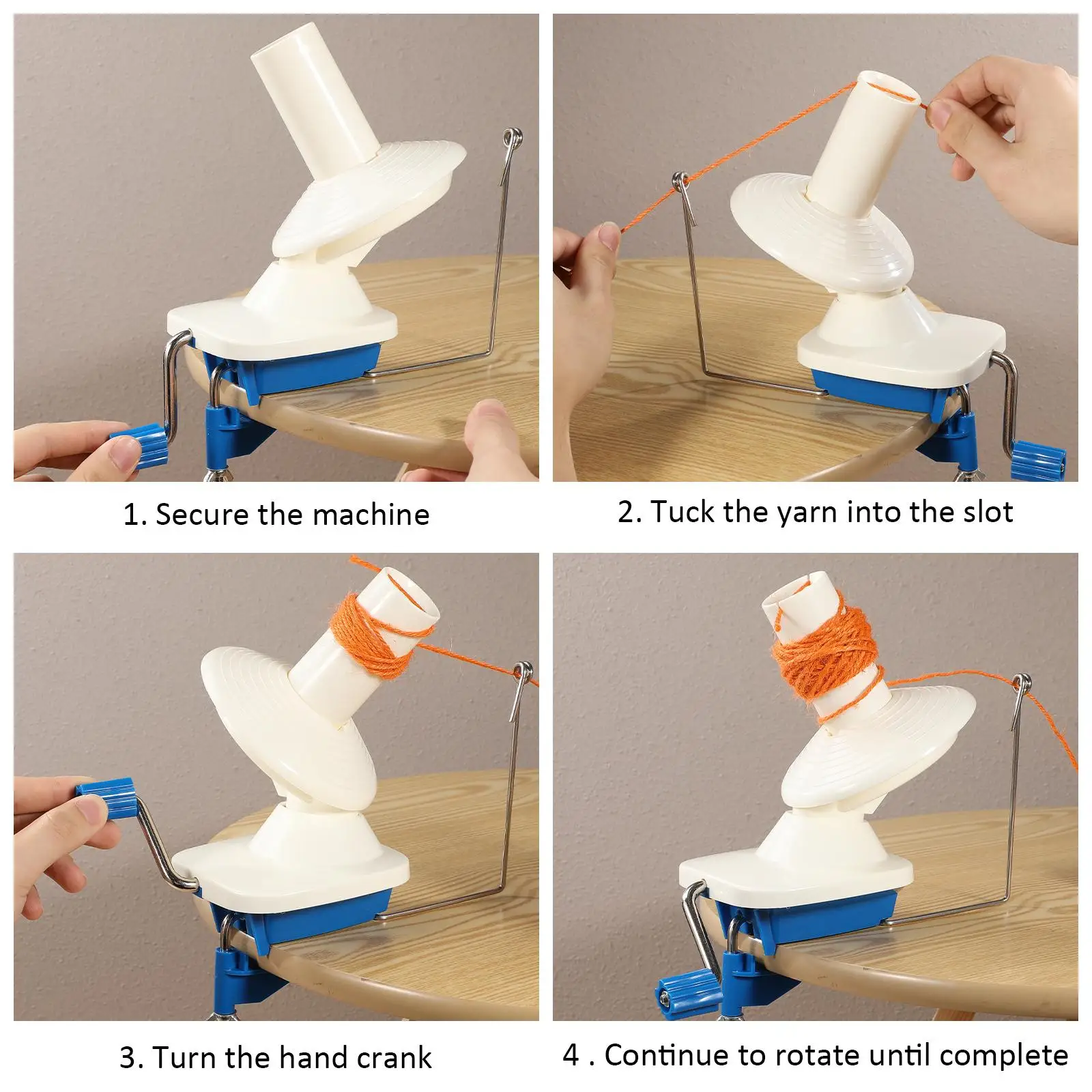 1. Secure the machine

2. Tuck the yarn into the slot

3. Turn the hand crank

4 . Continue to rotate until complete