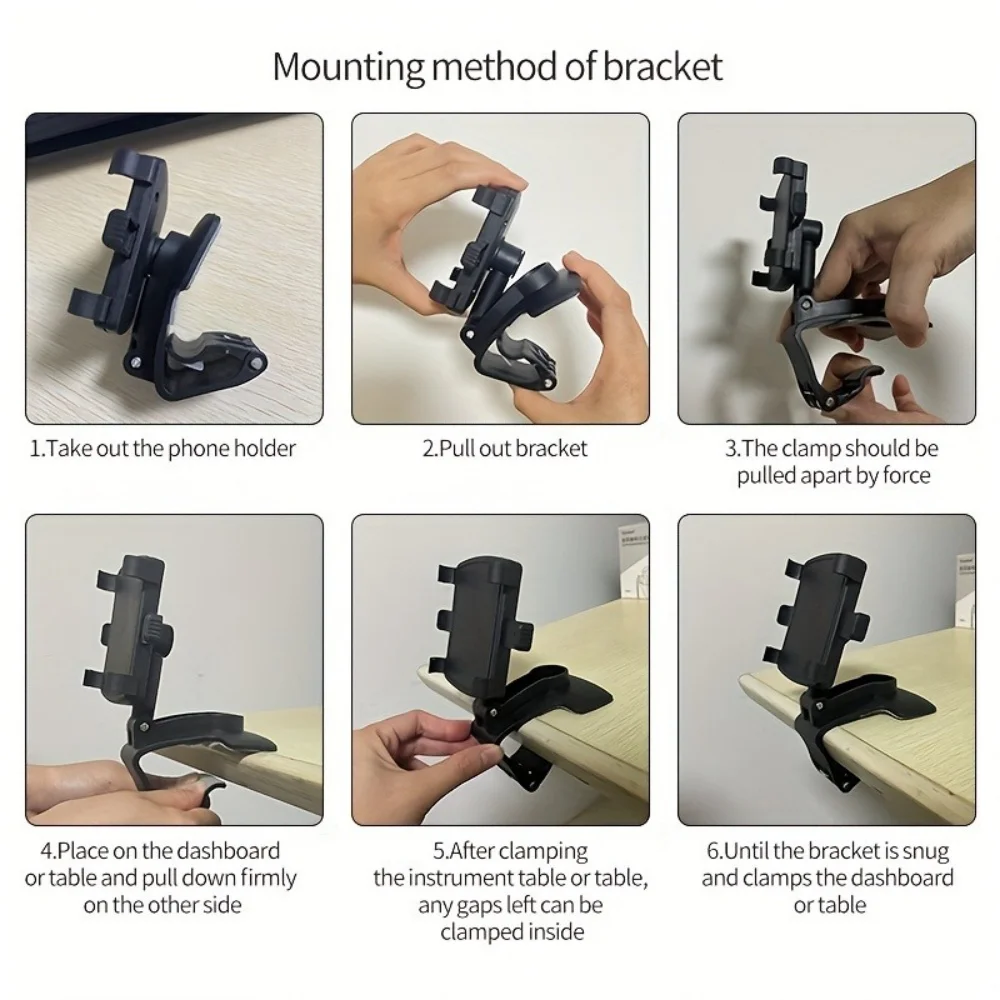 Mounting method of bracket

1.Take out the phone holder

2.Pull out bracket

3.The clamp should be pulled apart by force

4.Place on the dashboard or table and pull down firmly on the other side

5.After clamping the instrument table or table, any gaps left can be clamped inside

6.Until the bracket is snug and clamps the dashboard or table