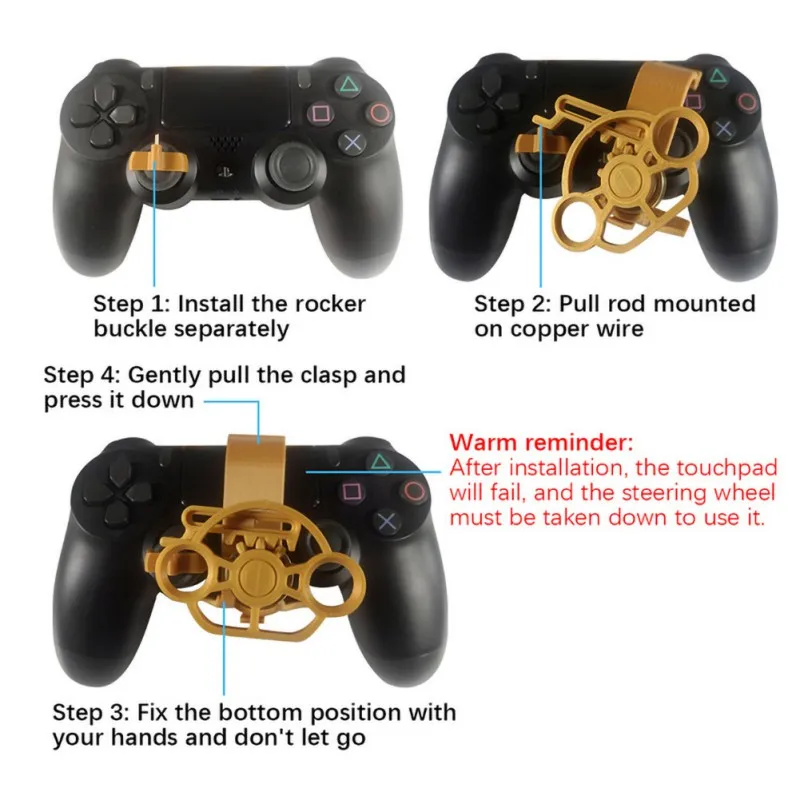 Step 1: Install the rocker buckle separately

Step 2: Pull rod mounted on copper wire

Step 4: Gently pull the clasp and press it down

Warm reminder:
After installation, the touchpad will fail, and the steering wheel must be taken down to use it.

Step 3: Fix the bottom position with your hands and don't let go