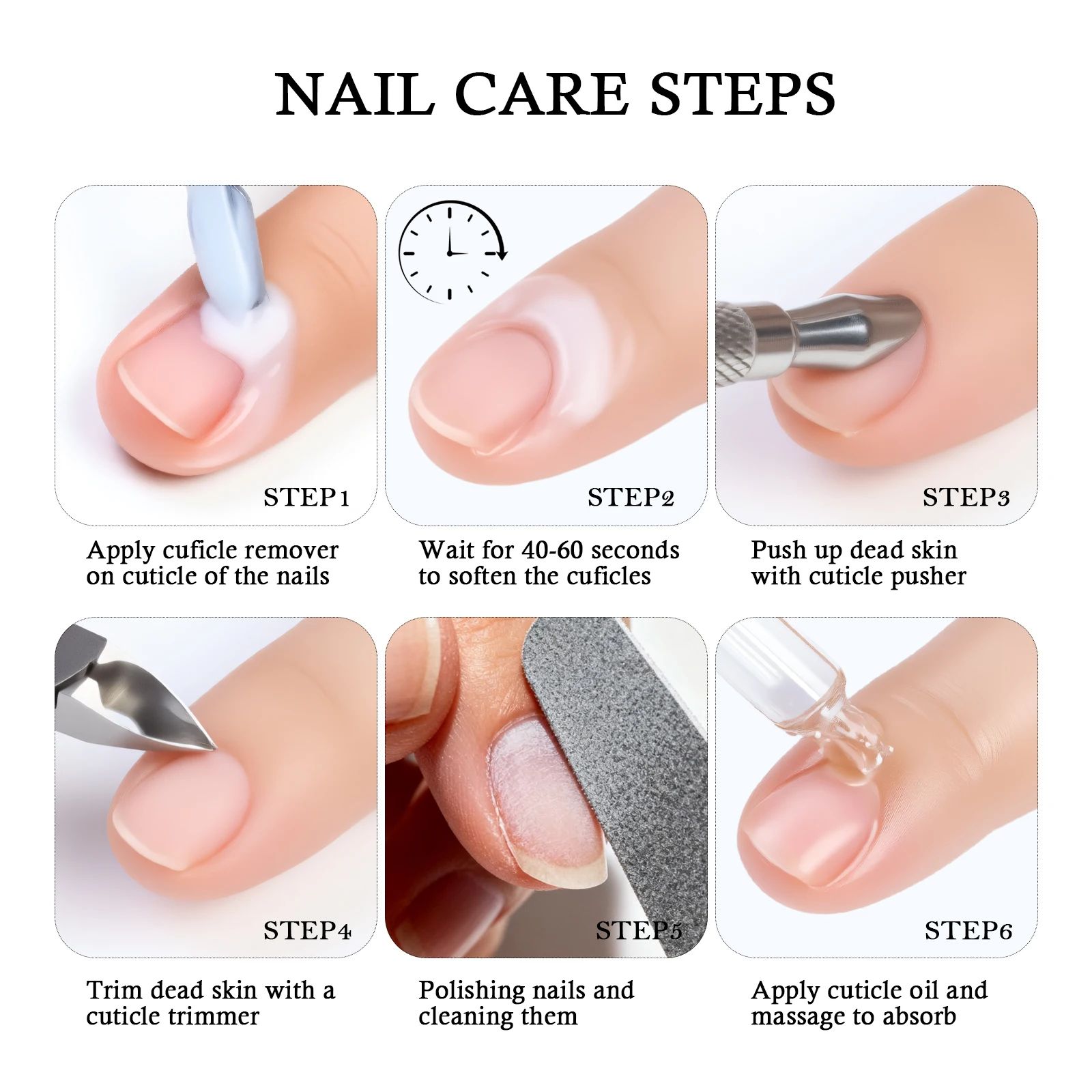 NAIL CARE STEPS

STEP1

Apply cuficle remover on cuticle of the nails

STEP2

Wait for 40-60 seconds to soften the cuficles

STEP3

Push up dead skin with cuticle pusher

STEP4

Trim dead skin with a cuticle trimmer

STEP5

Polishing nails and cleaning them

STEP6

Apply cuticle oil and massage to absorb