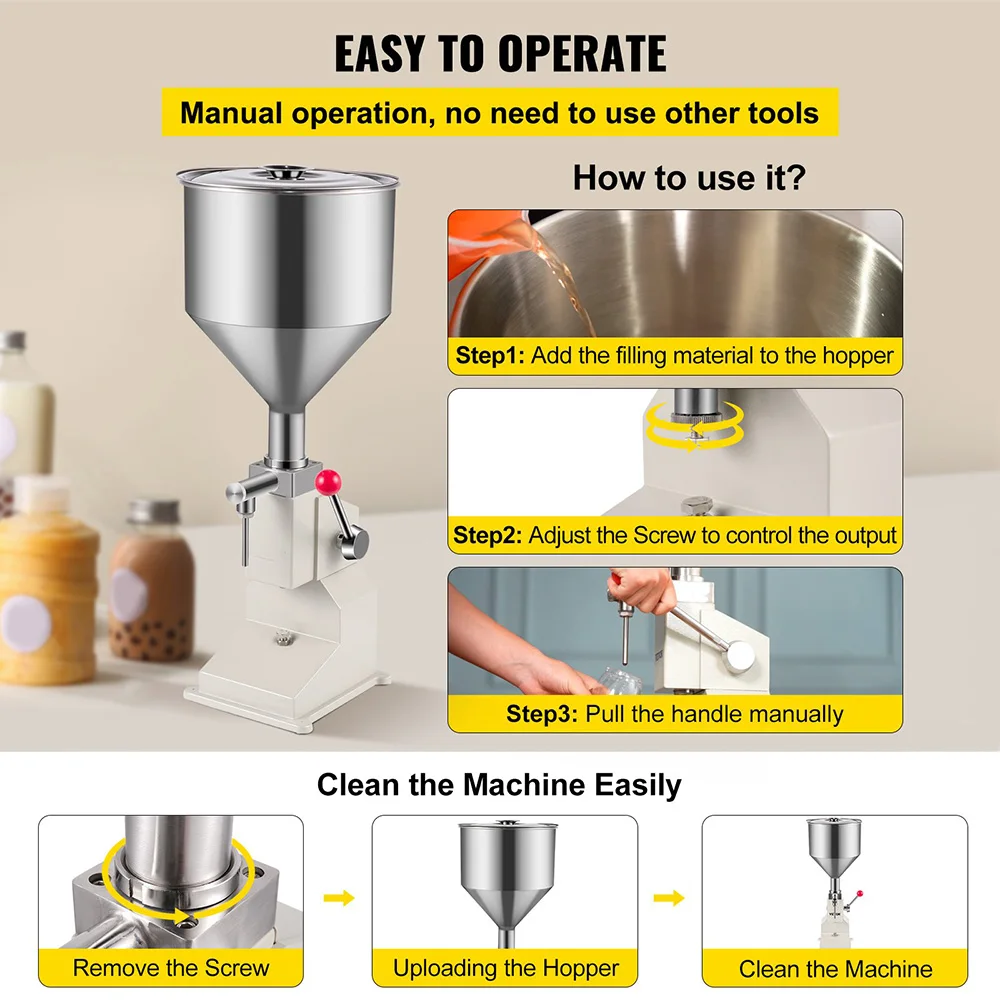 EASY TO OPERATE

Manual operation, no need to use other tools

How to use it?

Step1: Add the filling material to the hopper

Step2: Adjust the Screw to control the output

Step3: Pull the handle manually

Clean the Machine Easily

Remove the Screw

Uploading the Hopper

Clean the Machine