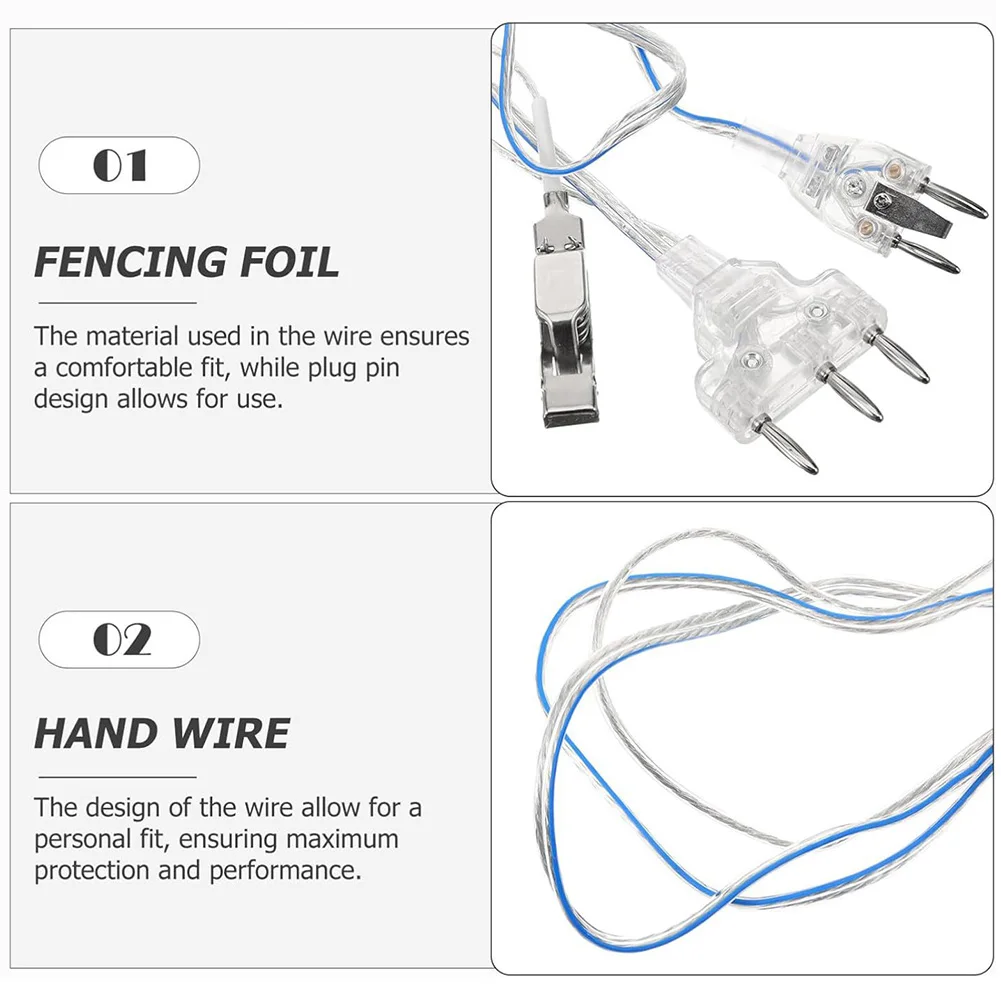 01

FENCING FOIL

The material used in the wire ensures a comfortable fit, while plug pin design allows for use.

02

HAND WIRE

The design of the wire allow for a personal fit, ensuring maximum protection and performance.