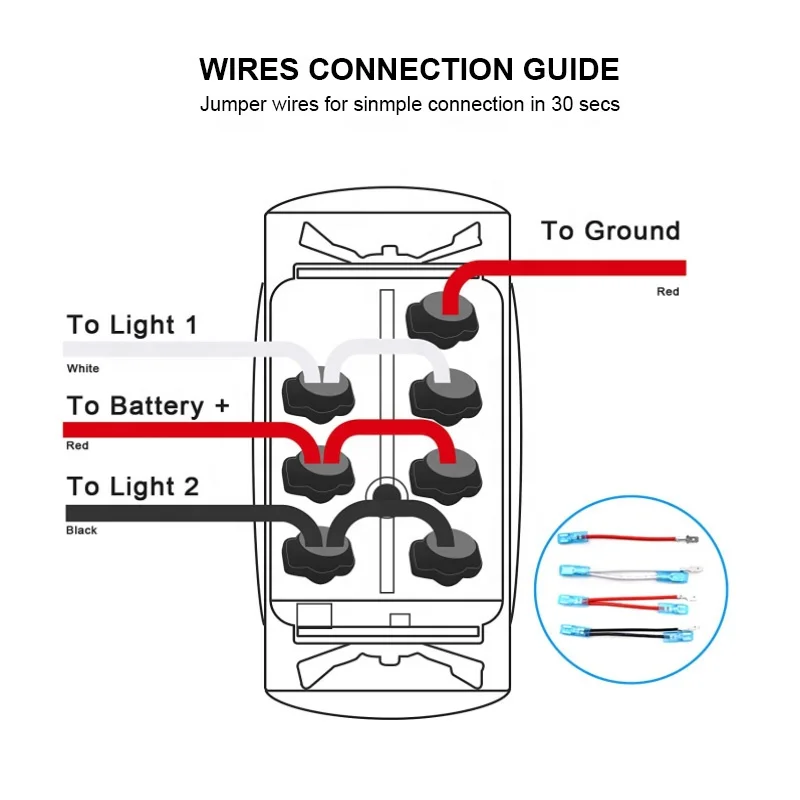 WIRES CONNECTION GUIDE

Jumper wires for sinmple connection in 30 secs

To Ground

Red

To Light 1

White

To Battery +

Red

To Light 2

Black