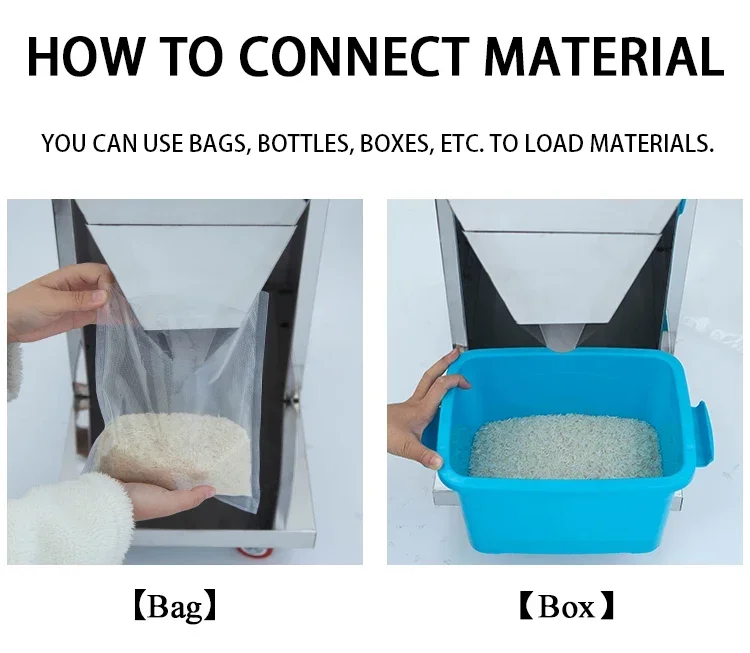 HOW TO CONNECT MATERIAL

YOU CAN USE BAGS, BOTTLES, BOXES, ETC. TO LOAD MATERIALS.

【Bag】

【Box】