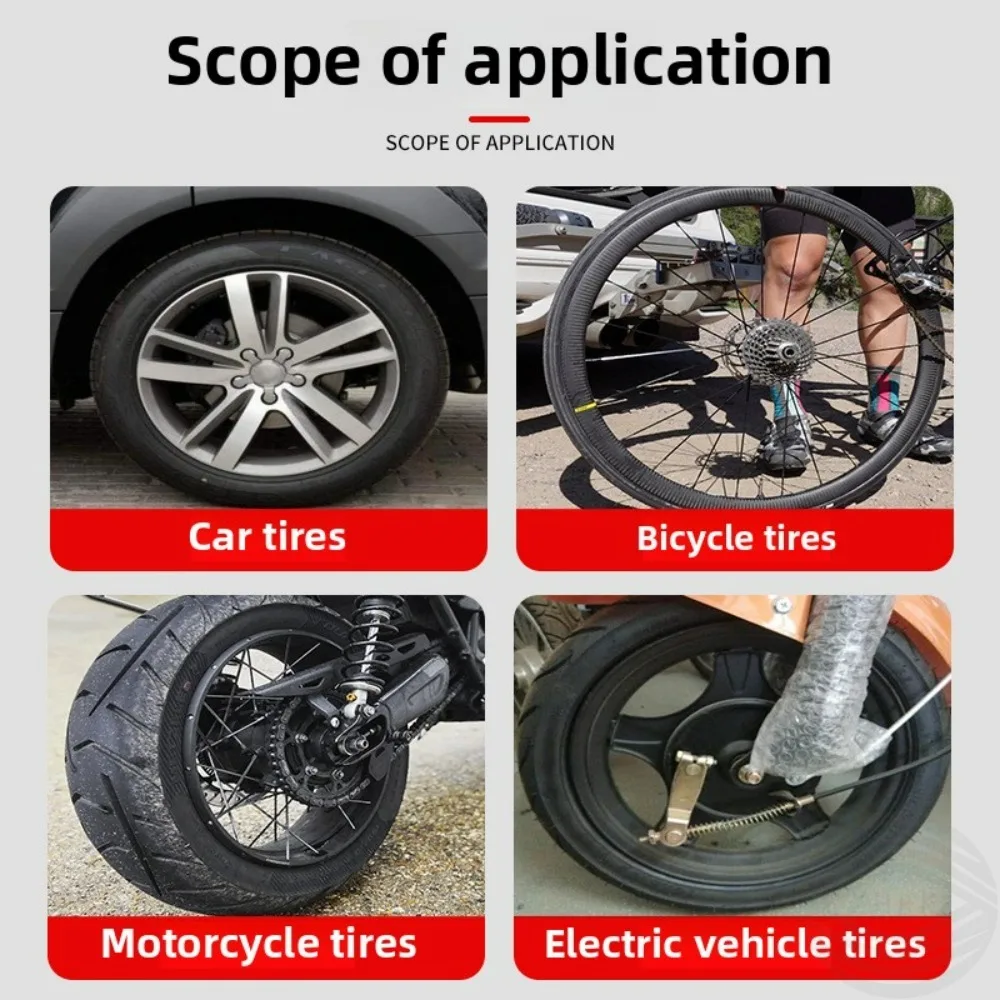 Scope of application

SCOPE OF APPLICATION

Car tires

Bicycle tires

Motorcycle tires

Electric vehicle tires