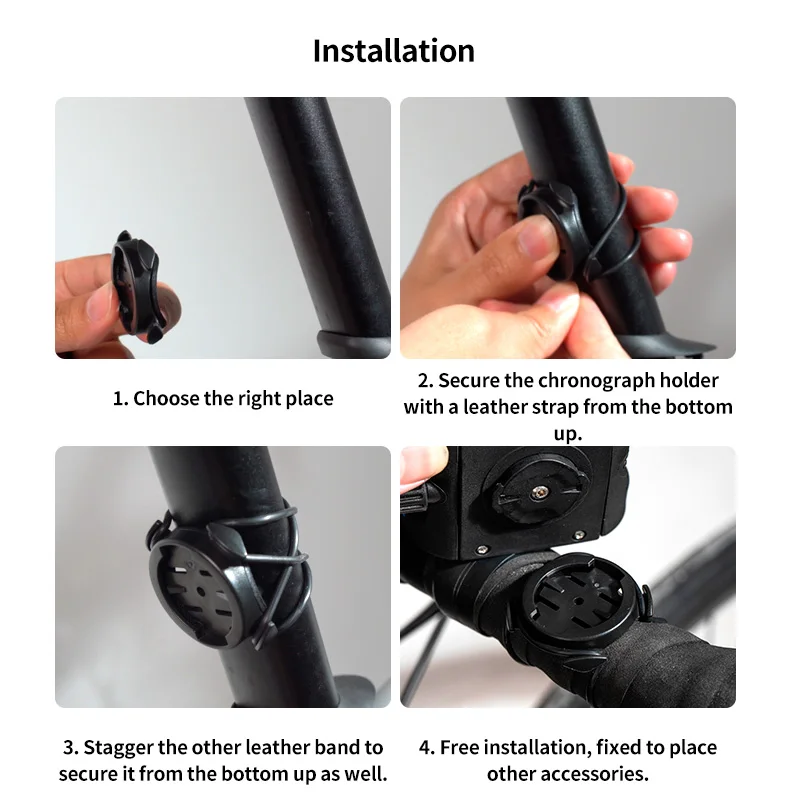 Installation

1. Choose the right place

2. Secure the chronograph holder with a leather strap from the bottom up.

3. Stagger the other leather band to secure it from the bottom up as well.

4. Free installation, fixed to place other accessories.