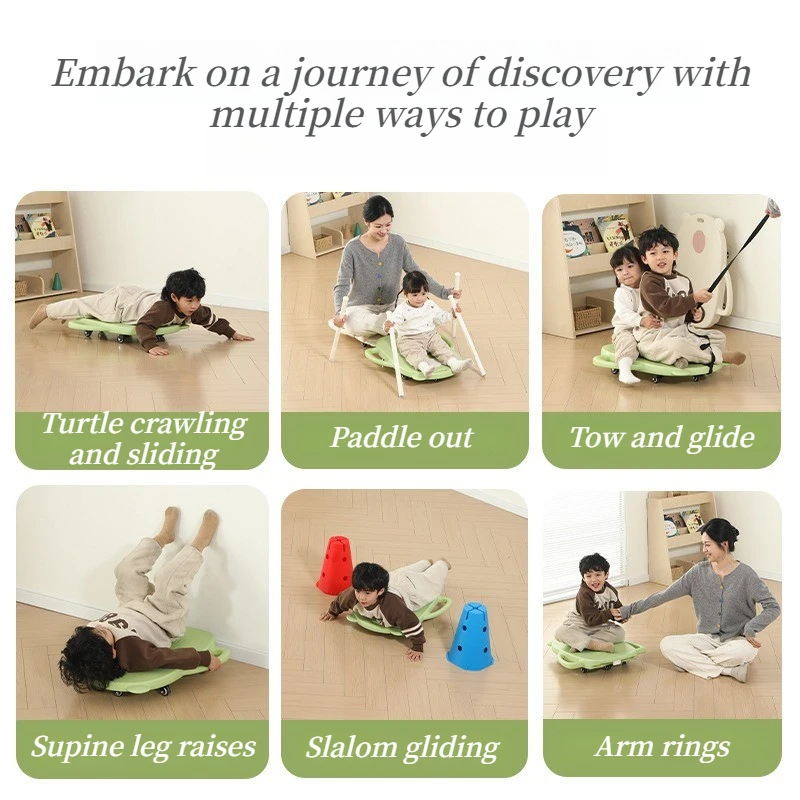 Embark on a journey of discovery with multiple ways to play

Turtle crawling and sliding

Paddle out

Tow and glide

Supine leg raises

Slalom gliding

Arm rings