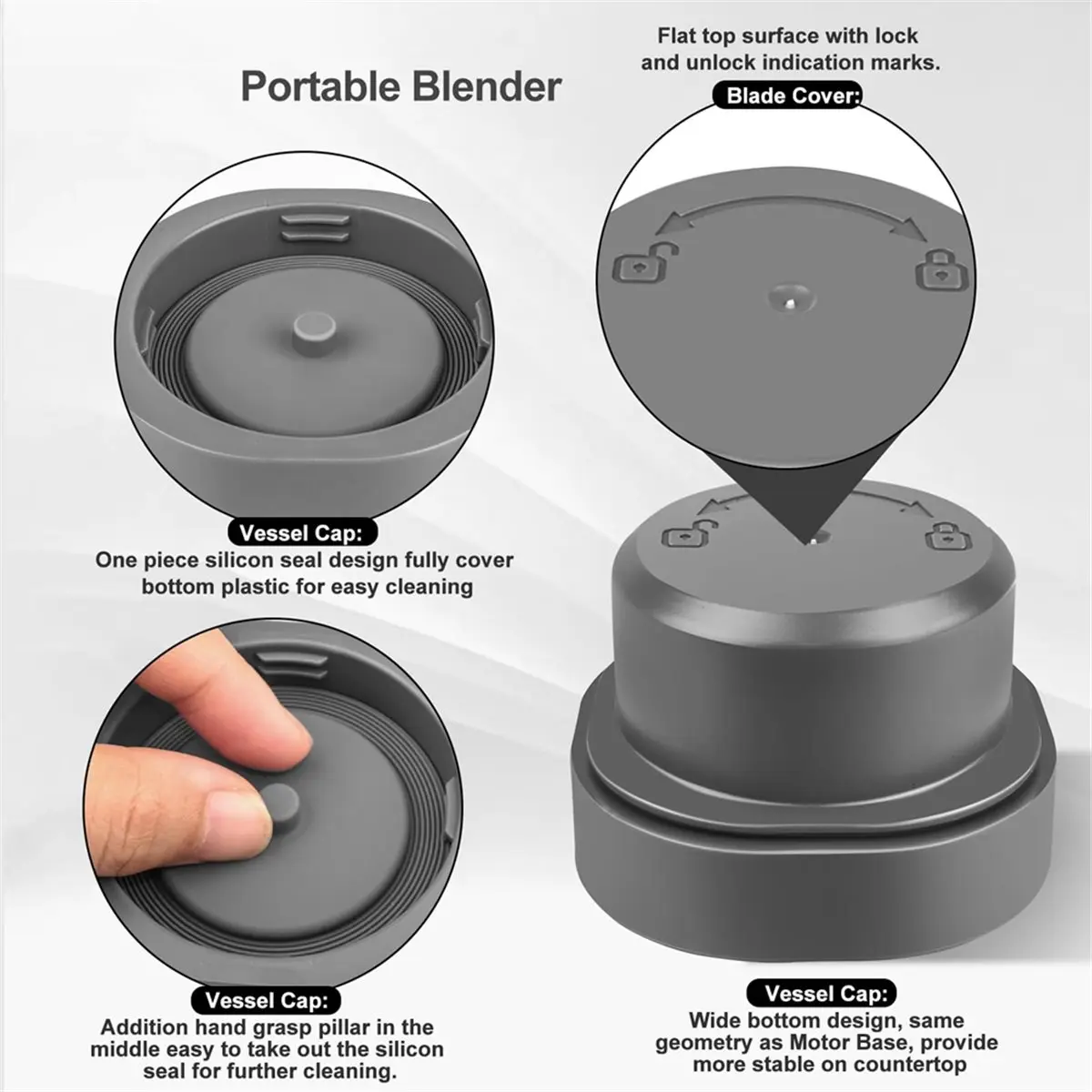 Portable Blender

Flat top surface with lock and unlock indication marks.

Blade Cover:

Vessel Cap:

One piece silicon seal design fully cover bottom plastic for easy cleaning

Vessel Cap:

Addition hand grasp pillar in the middle easy to take out the silicon seal for further cleaning.

Vessel Cap:

Wide bottom design, same geometry as Motor Base, provide more stable on countertop