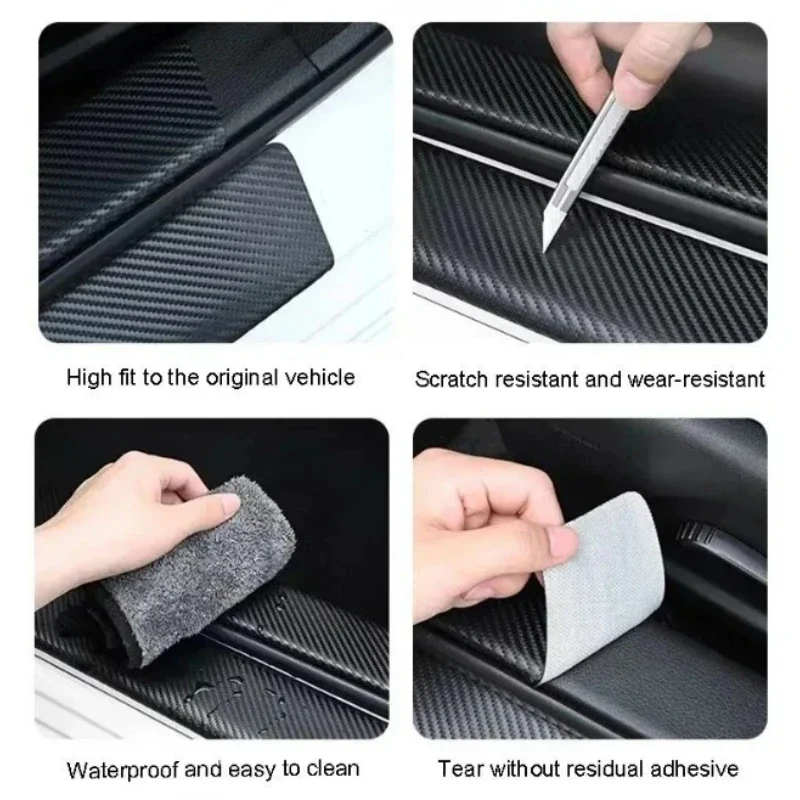 High fit to the original vehicle

Scratch resistant and wear-resistant

Waterproof and easy to clean

Tear without residual adhesive