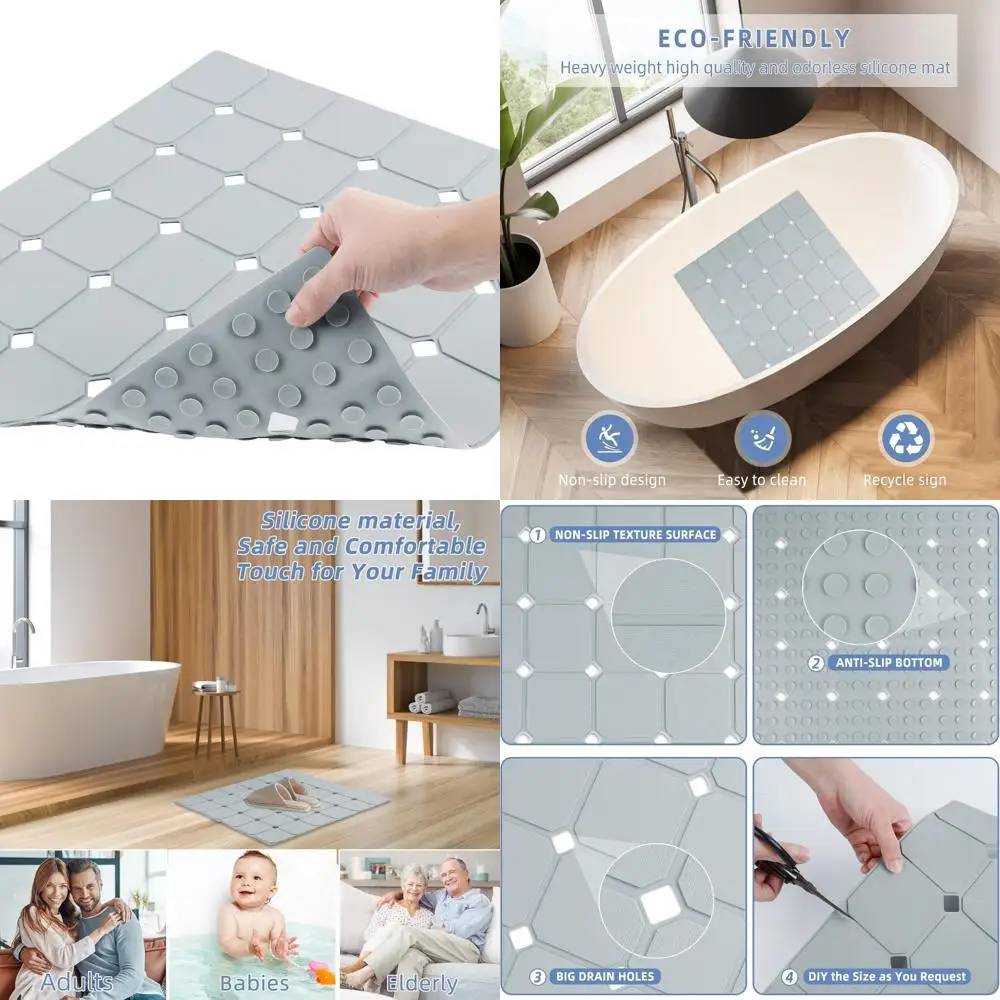 ECO-FRIENDLY
Heavy weight high quality and odorless silicone mat

Non-slip design
Easy to clean
Recycle sign

Silicone material, Safe and Comfortable Touch for Your Family

Adults
Babies
Elderly

1 NON-SLIP TEXTURE SURFACE
2 ANTI-SLIP BOTTOM
3 BIG DRAIN HOLES
4 DIY the Size as You Request