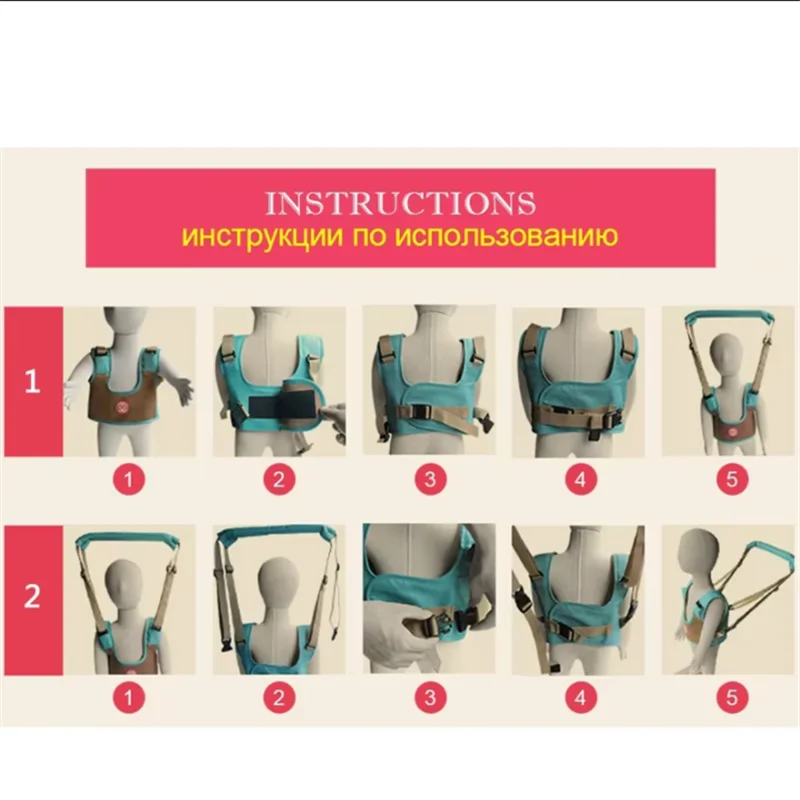 INSTRUCTIONS
инструкции по использованию

1

1 2 3 4 5

2

1 2 3 4 5