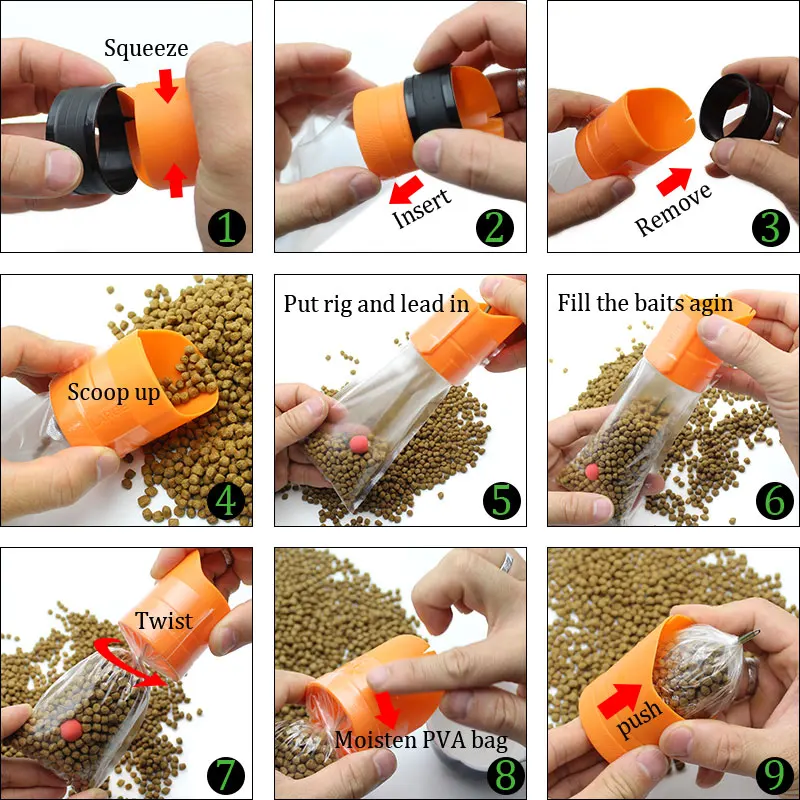 Squeeze
1

Insert
2

Remove
3

Scoop up
4

Put rig and lead in
5

Fill the baits agin
6

Twist
7

Moisten PVA bag
8

push
9