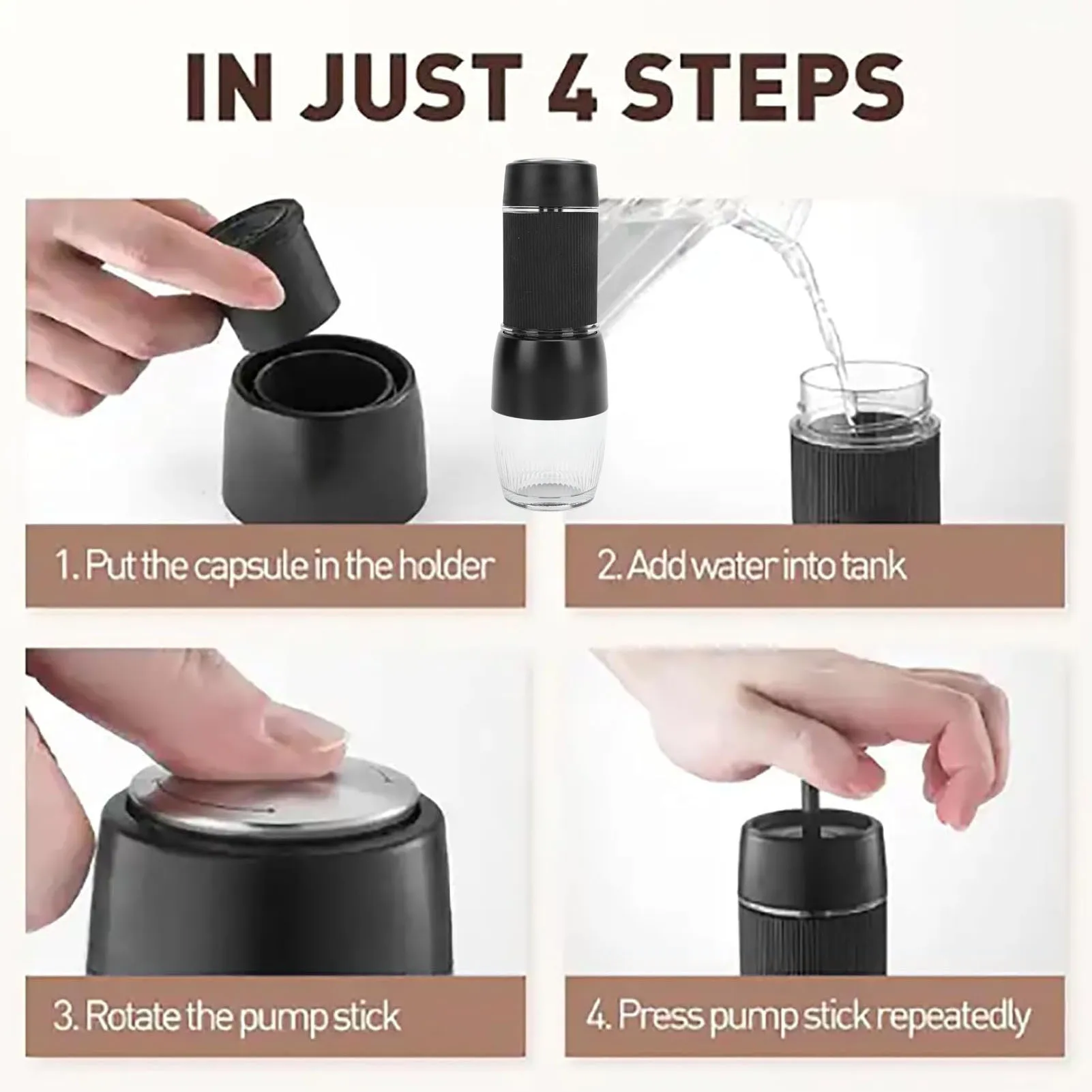 IN JUST 4 STEPS

1. Put the capsule in the holder

2. Add water into tank

3. Rotate the pump stick

4. Press pump stick repeatedly