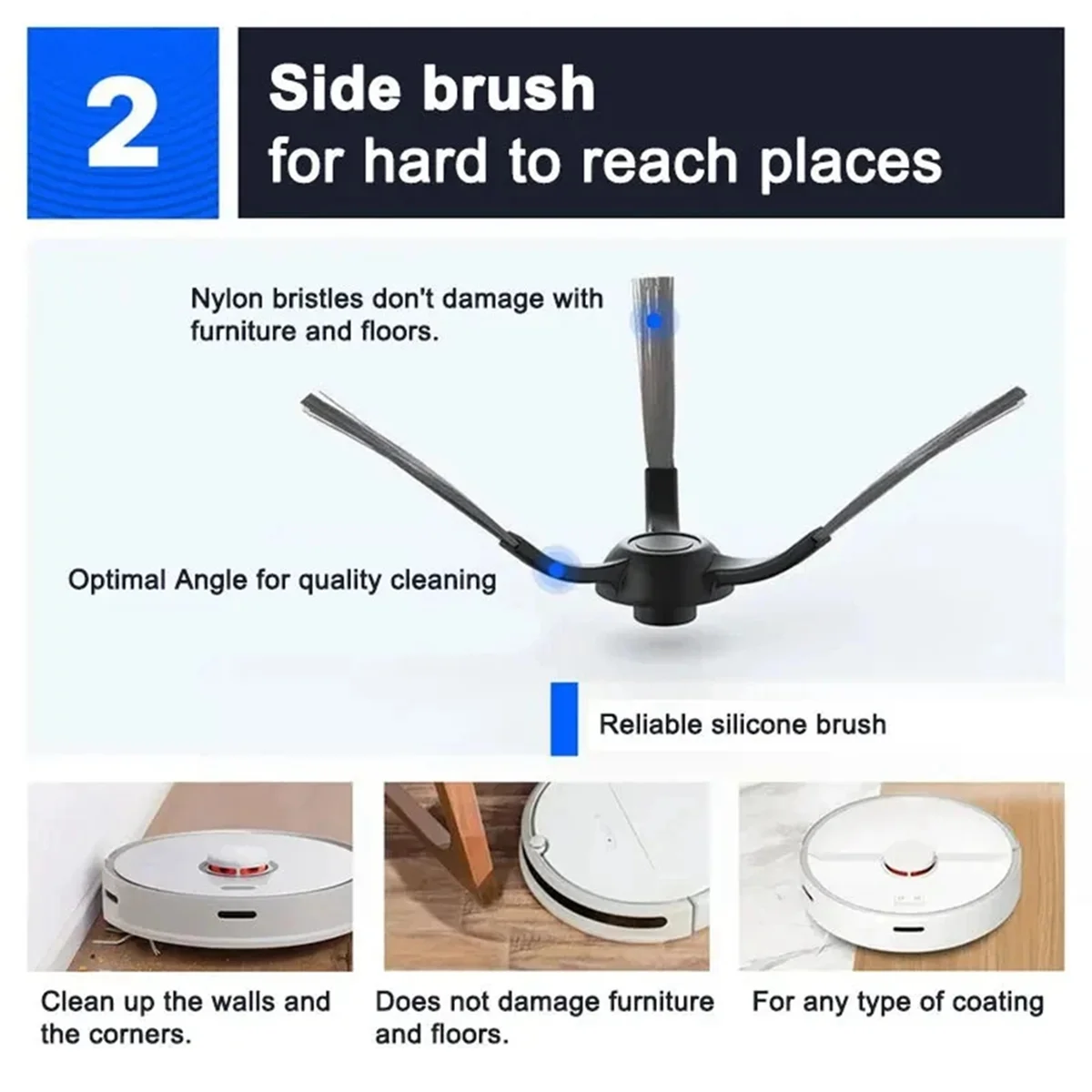 2

Side brush
for hard to reach places

Nylon bristles don't damage with furniture and floors.

Optimal Angle for quality cleaning

Reliable silicone brush

Clean up the walls and the corners.

Does not damage furniture and floors.

For any type of coating